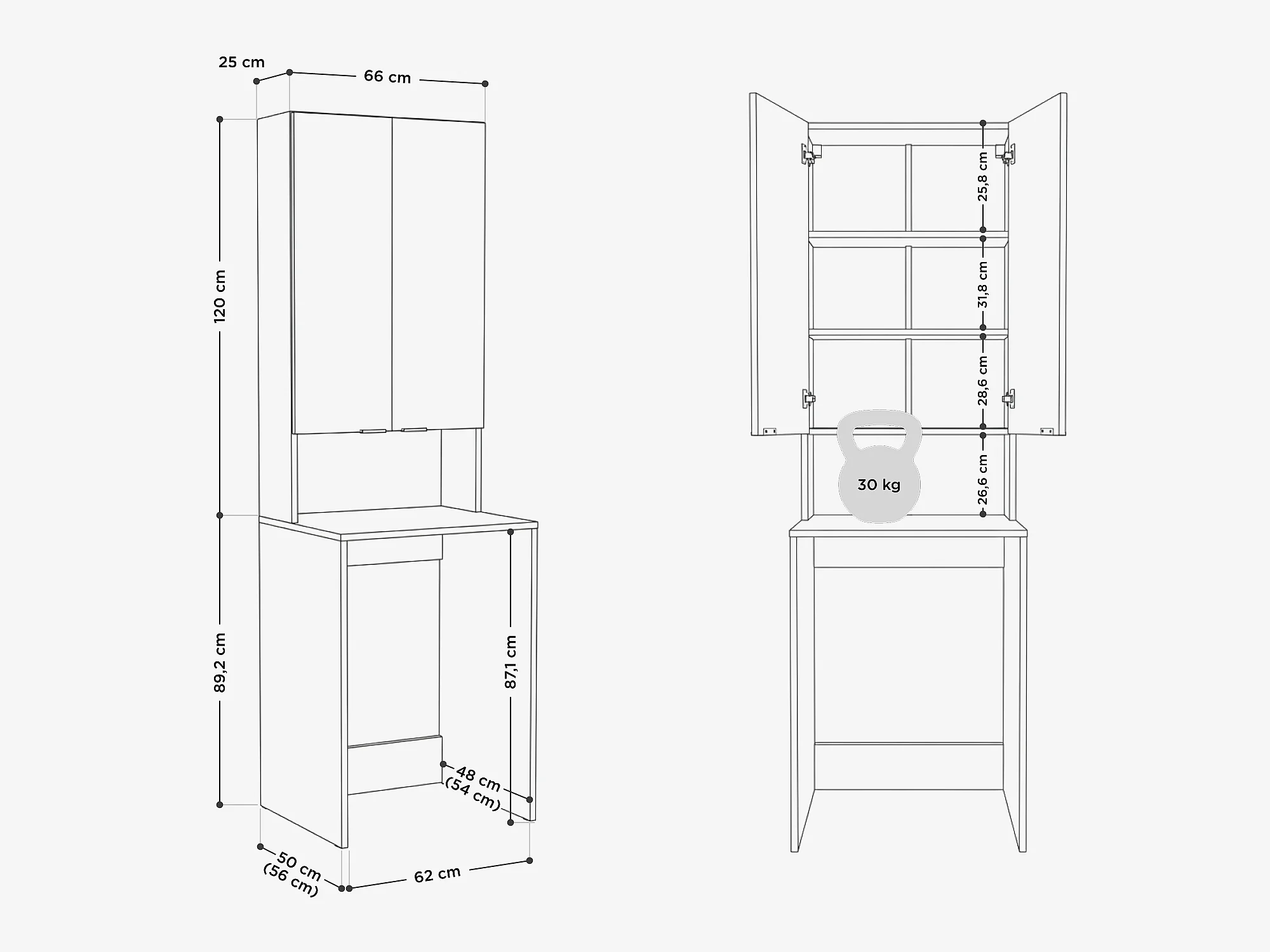 25 cm
66 cm
120 cm
89,2 cm
87,1 cm
48 cm
(54 cm)
50 cm
(56 cm)
62 cm

25,8 cm
31,8 cm
28,6 cm
26,6 cm
30 kg