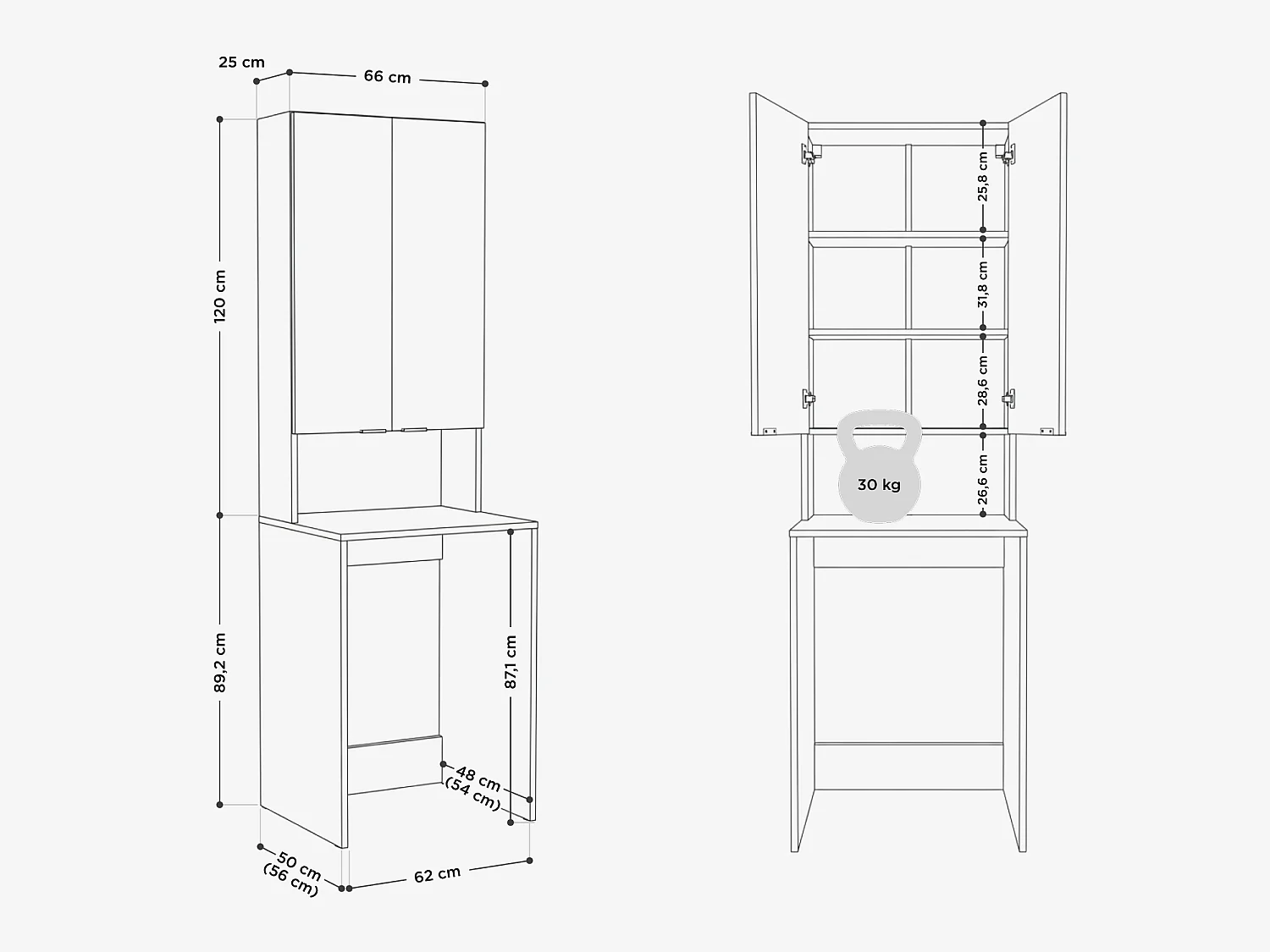 25 cm
66 cm
120 cm
89,2 cm
87,1 cm
48 cm
(54 cm)
50 cm
(56 cm)
62 cm
25,8 cm
31,8 cm
28,6 cm
26,6 cm
30 kg