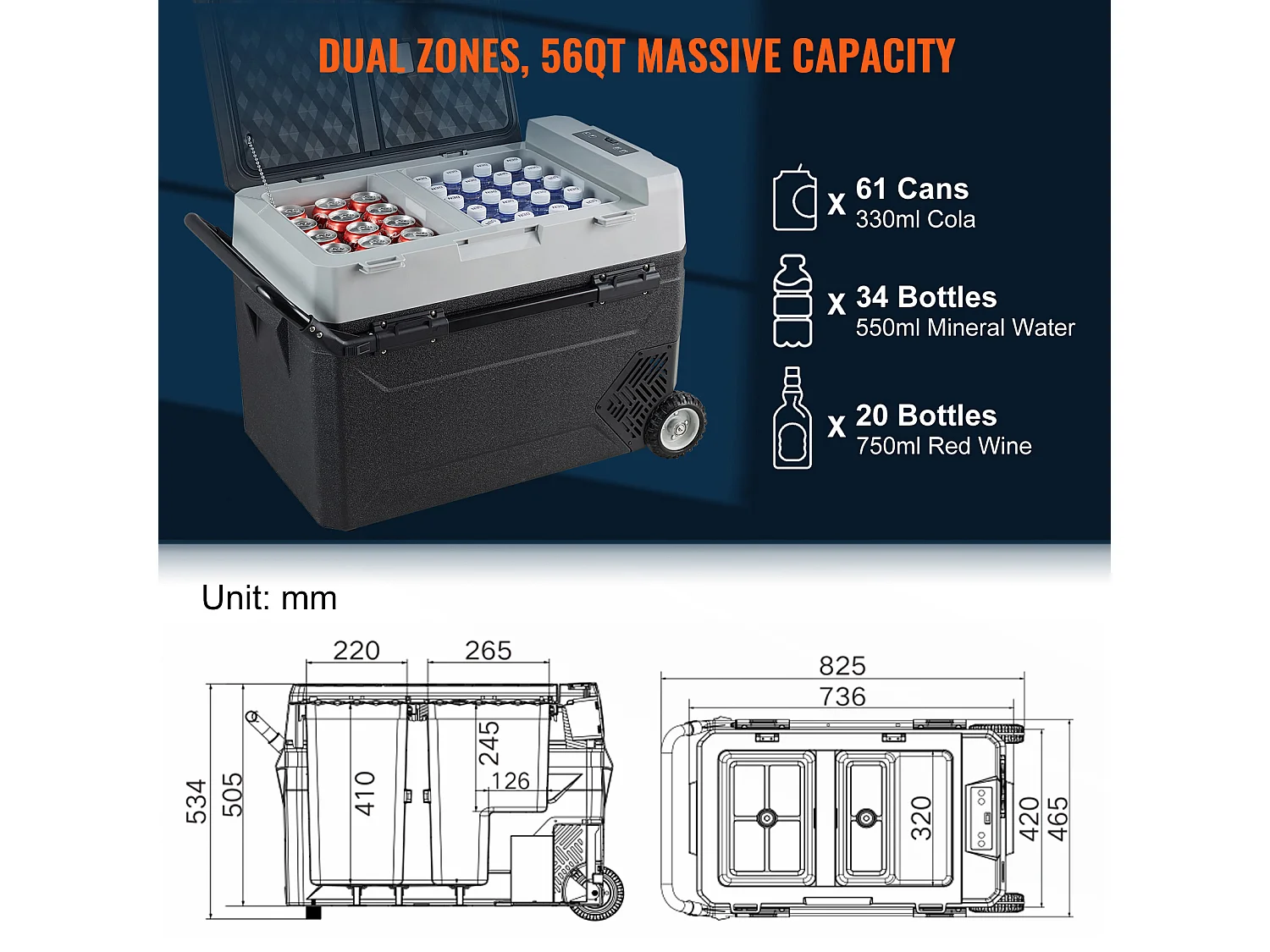 DUAL ZONES, 56QT MASSIVE CAPACITY

x 61 Cans
330ml Cola

x 34 Bottles
550ml Mineral Water

x 20 Bottles
750ml Red Wine

Unit: mm

220
265
534
505
410
245
126

825
736
320
420
465