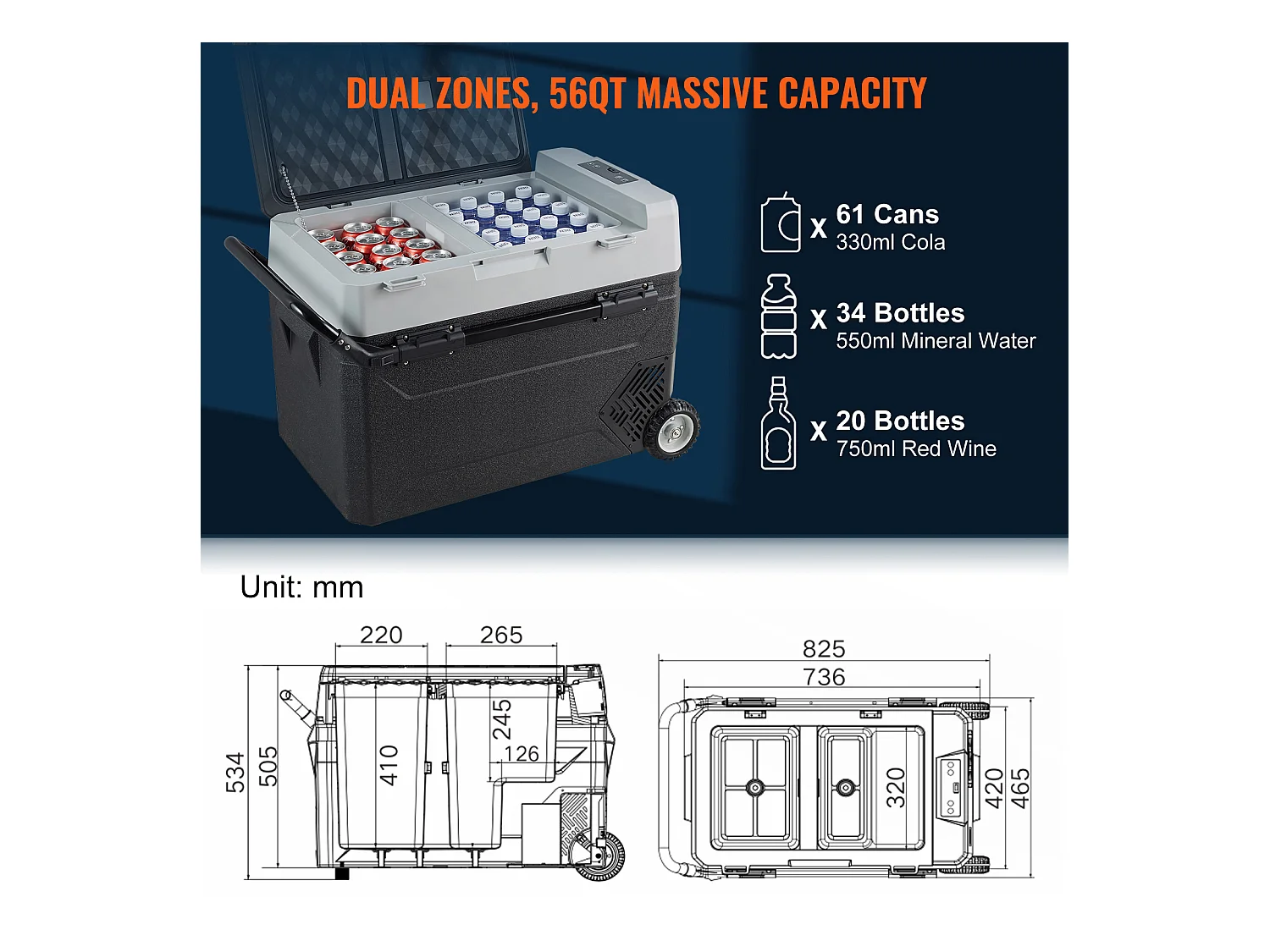 DUAL ZONES, 56QT MASSIVE CAPACITY

x 61 Cans
330ml Cola

x 34 Bottles
550ml Mineral Water

x 20 Bottles
750ml Red Wine

Unit: mm

220
265
534
505
410
245
126

825
736
320
420
465