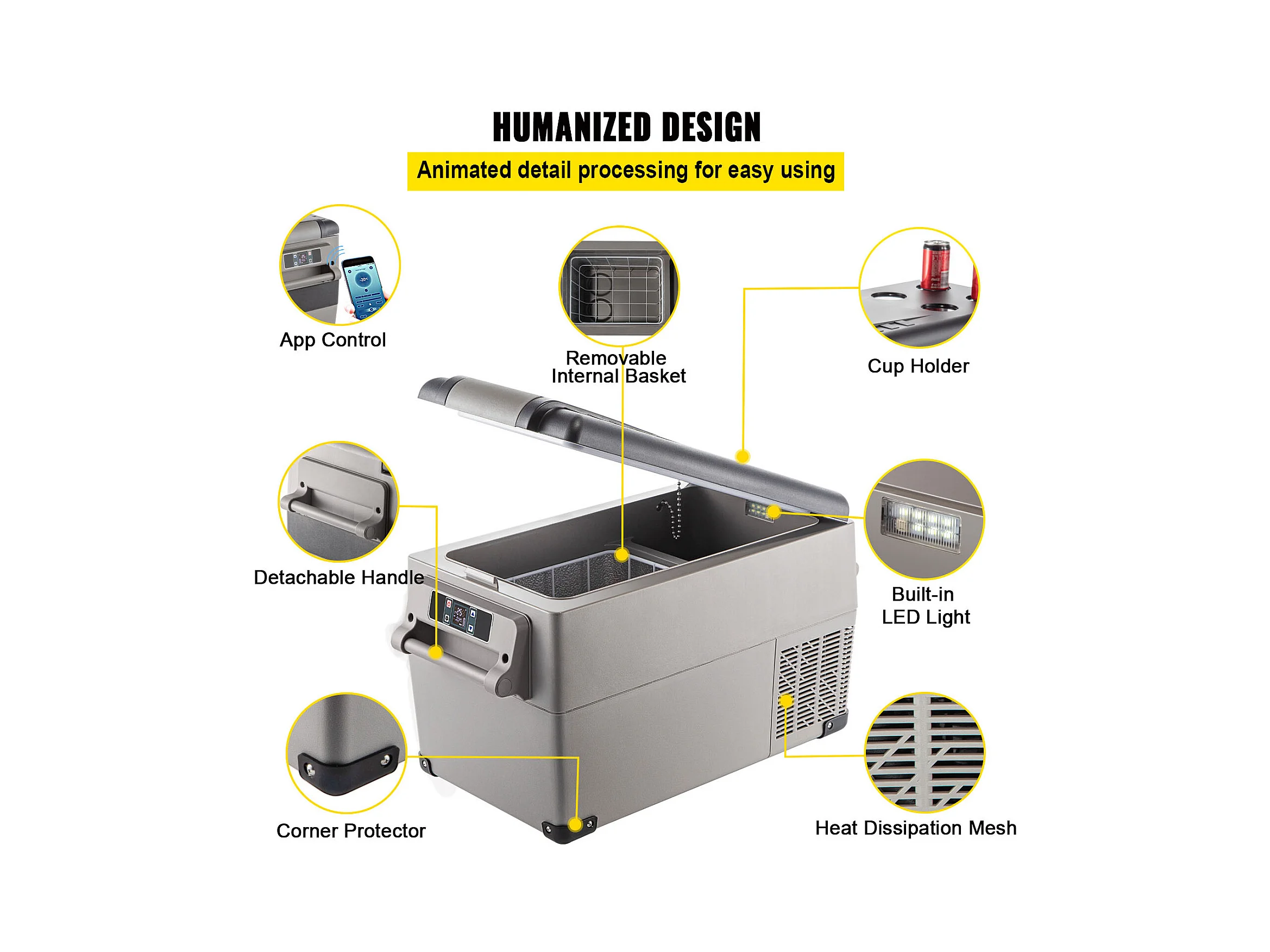 HUMANIZED DESIGN

Animated detail processing for easy using

App Control

Removable Internal Basket

Cup Holder

Detachable Handle

Built-in LED Light

Corner Protector

Heat Dissipation Mesh