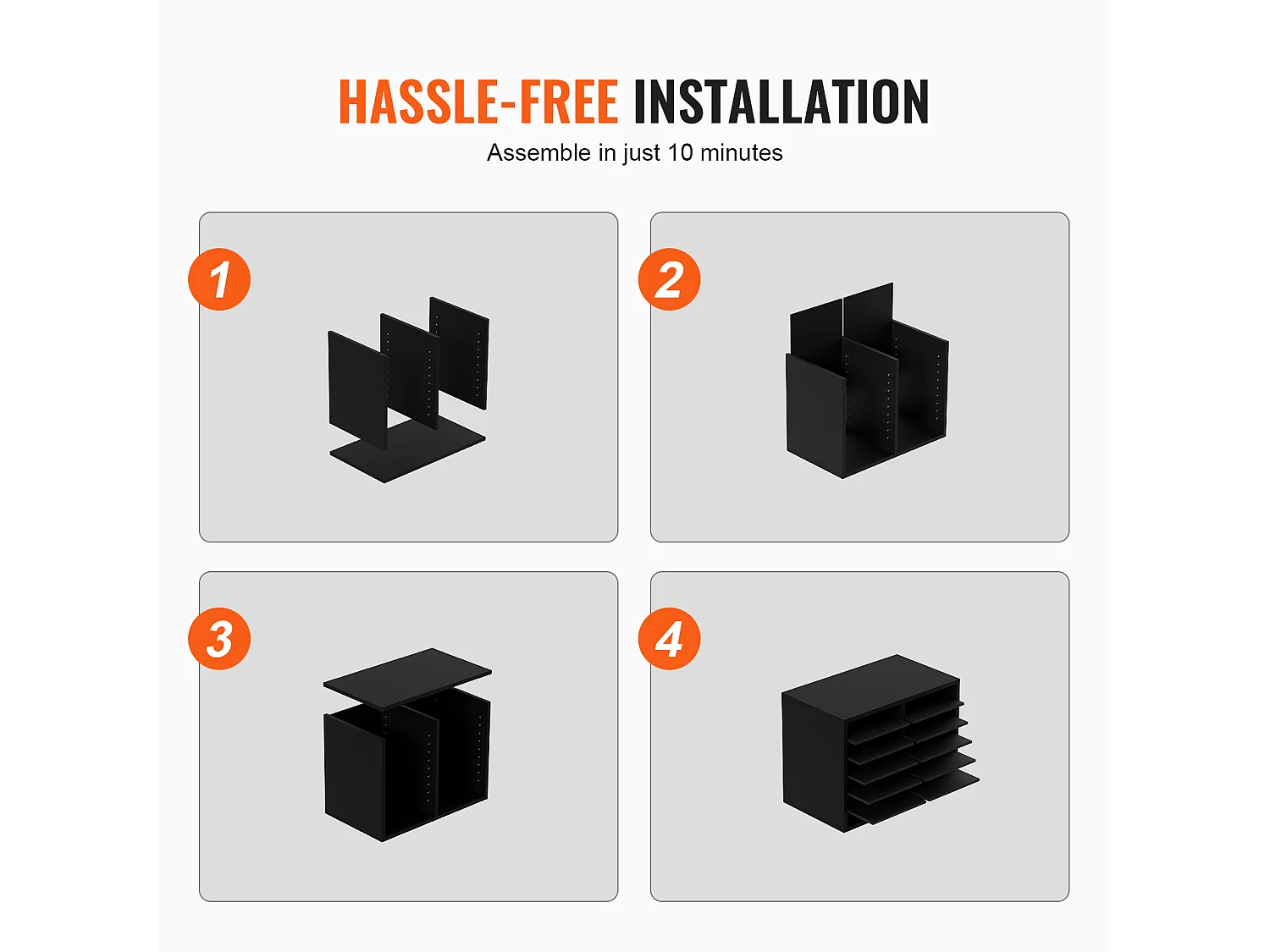 HASSLE-FREE INSTALLATION
Assemble in just 10 minutes

1

2

3

4