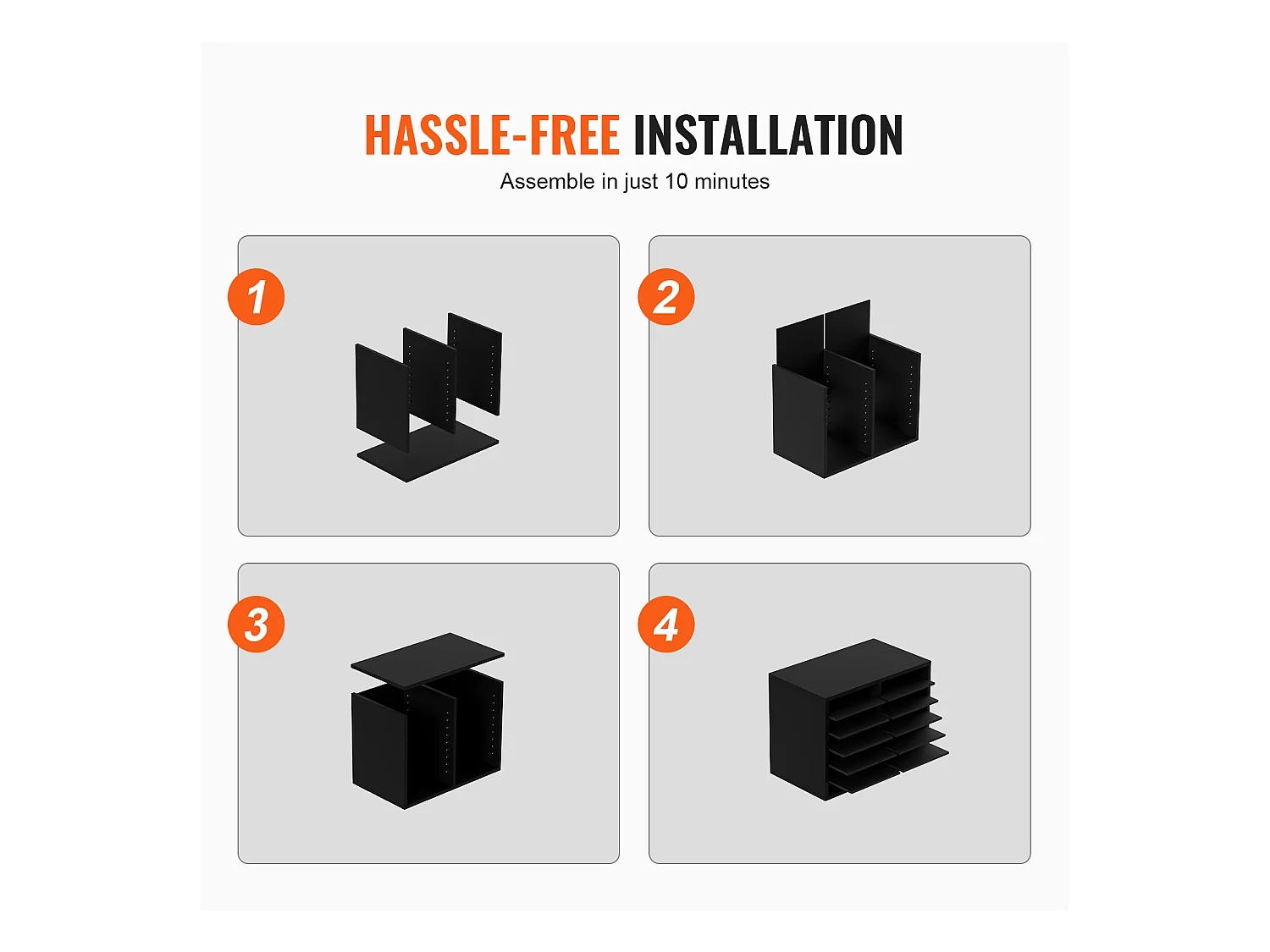 HASSLE-FREE INSTALLATION
Assemble in just 10 minutes

1

2

3

4