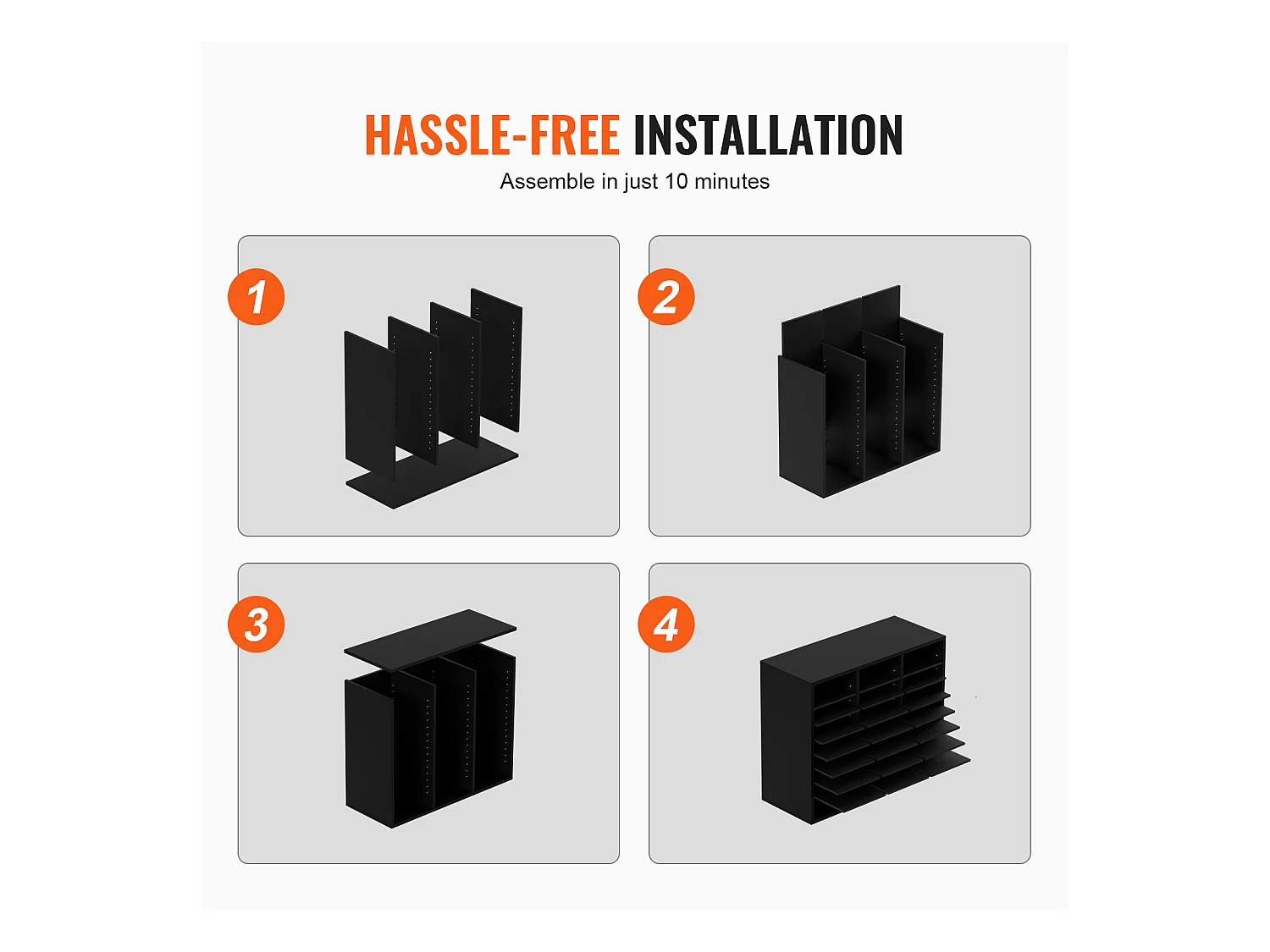 HASSLE-FREE INSTALLATION

Assemble in just 10 minutes

1

2

3

4