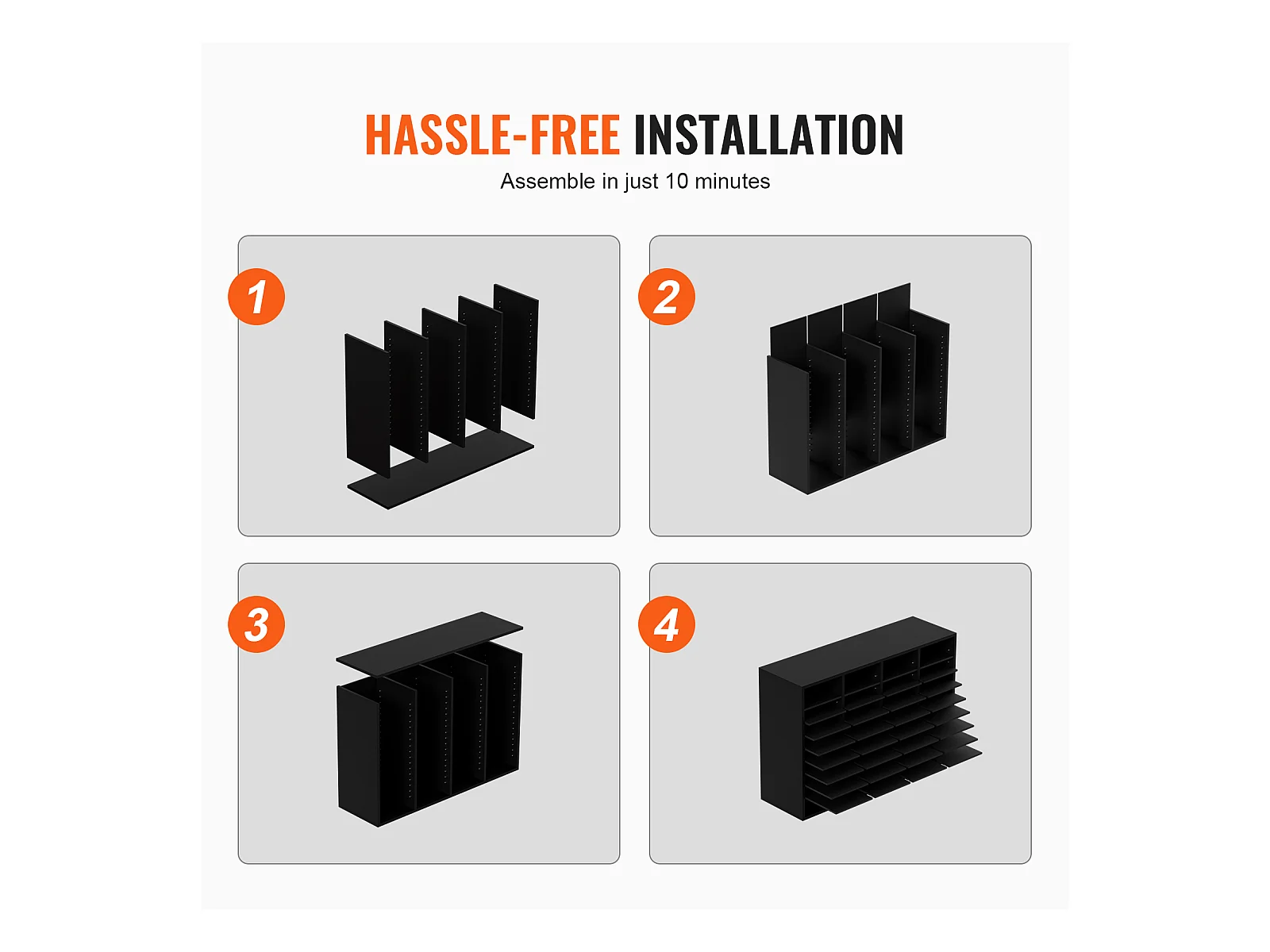 HASSLE-FREE INSTALLATION
Assemble in just 10 minutes

1

2

3

4