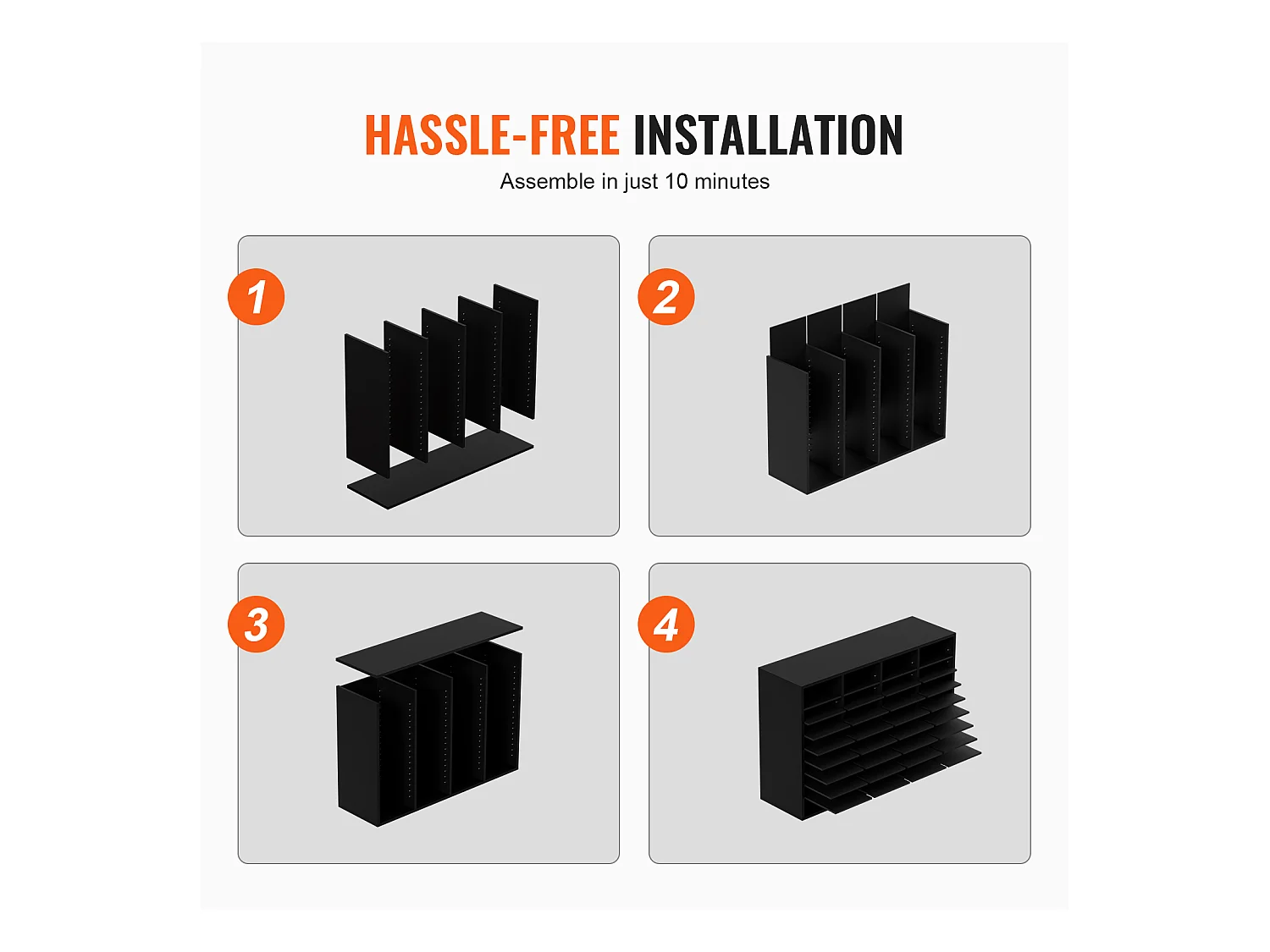 HASSLE-FREE INSTALLATION
Assemble in just 10 minutes

1

2

3

4