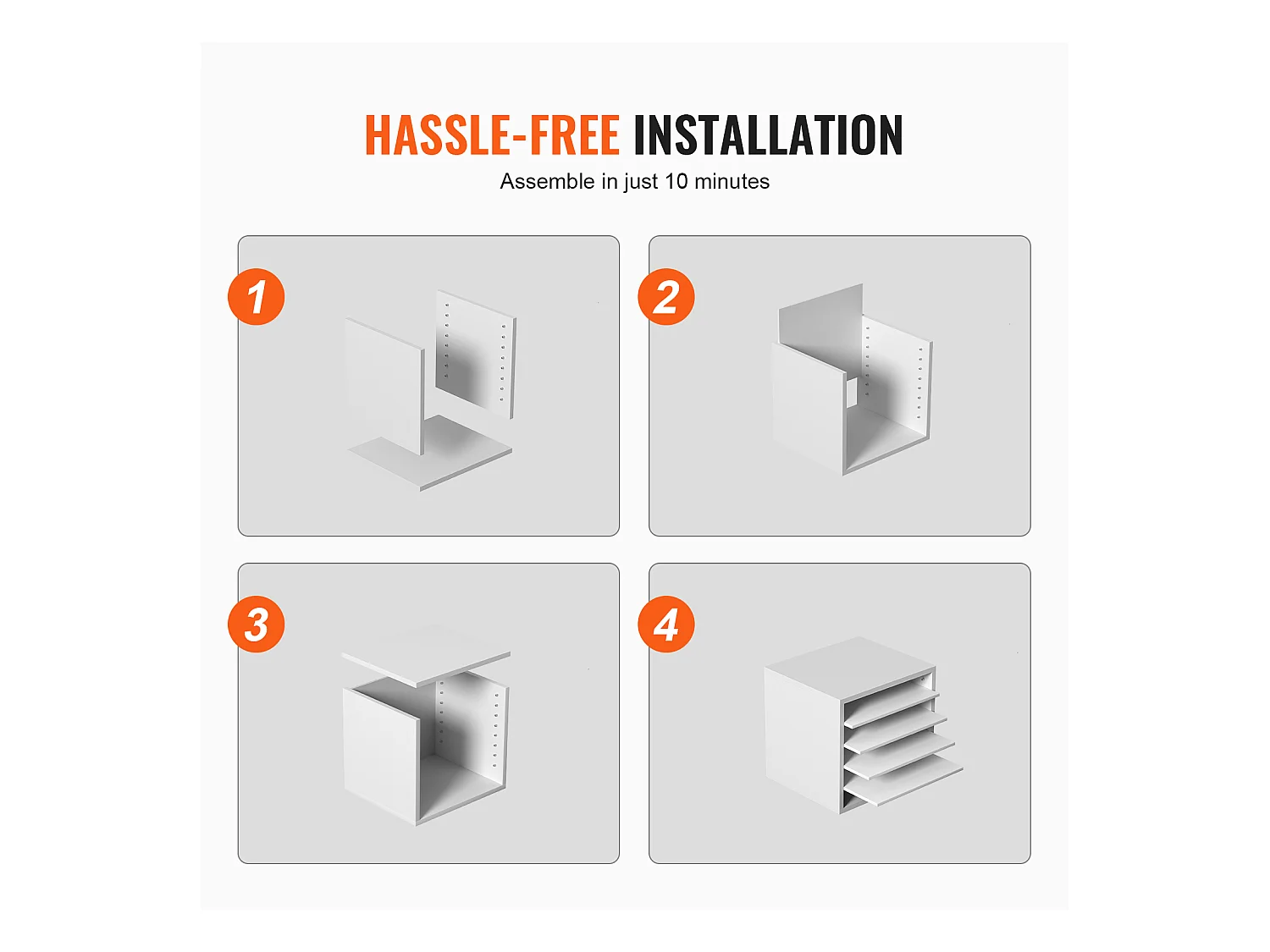 HASSLE-FREE INSTALLATION

Assemble in just 10 minutes

1

2

3

4