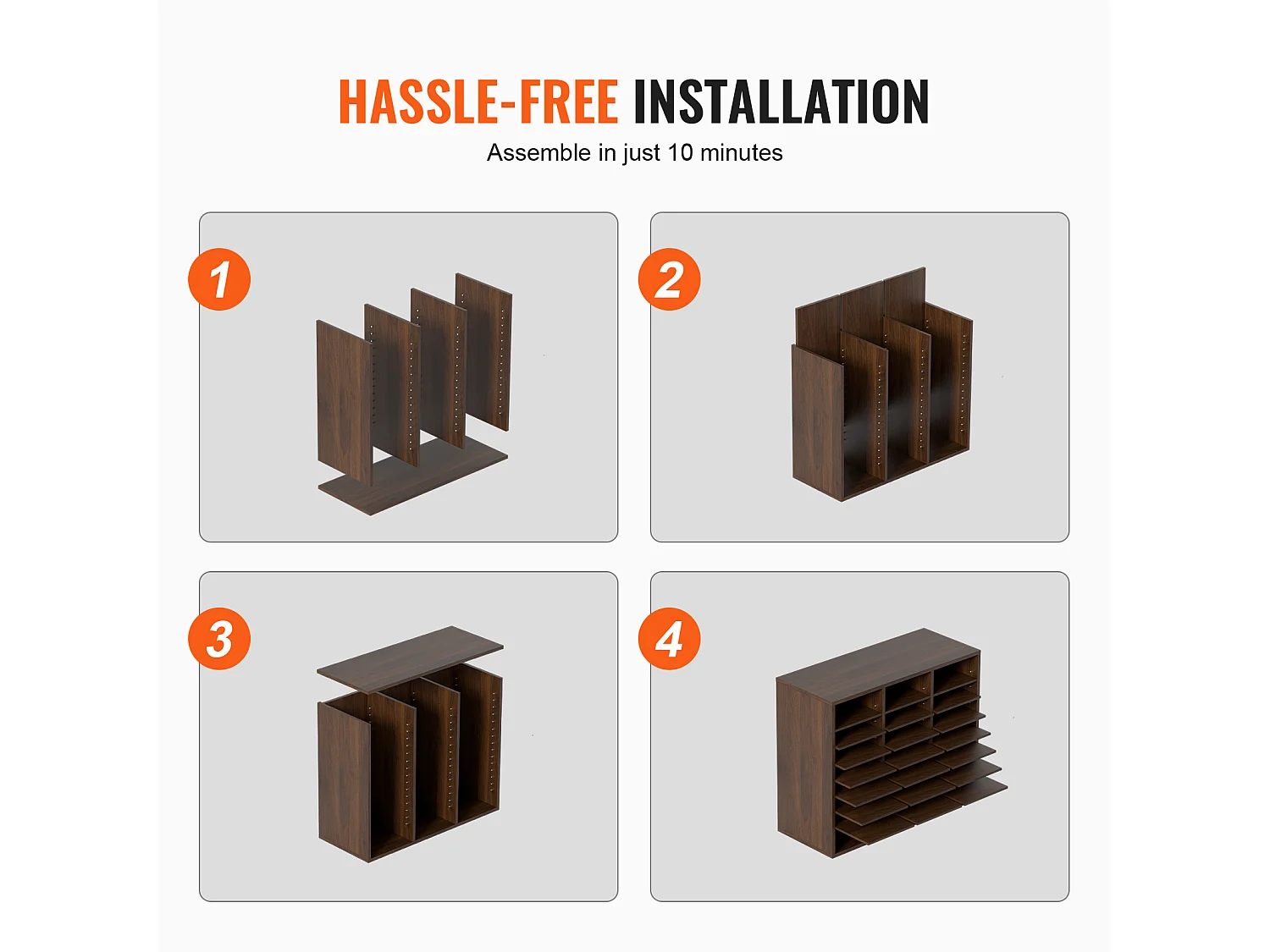 HASSLE-FREE INSTALLATION
Assemble in just 10 minutes

1

2

3

4