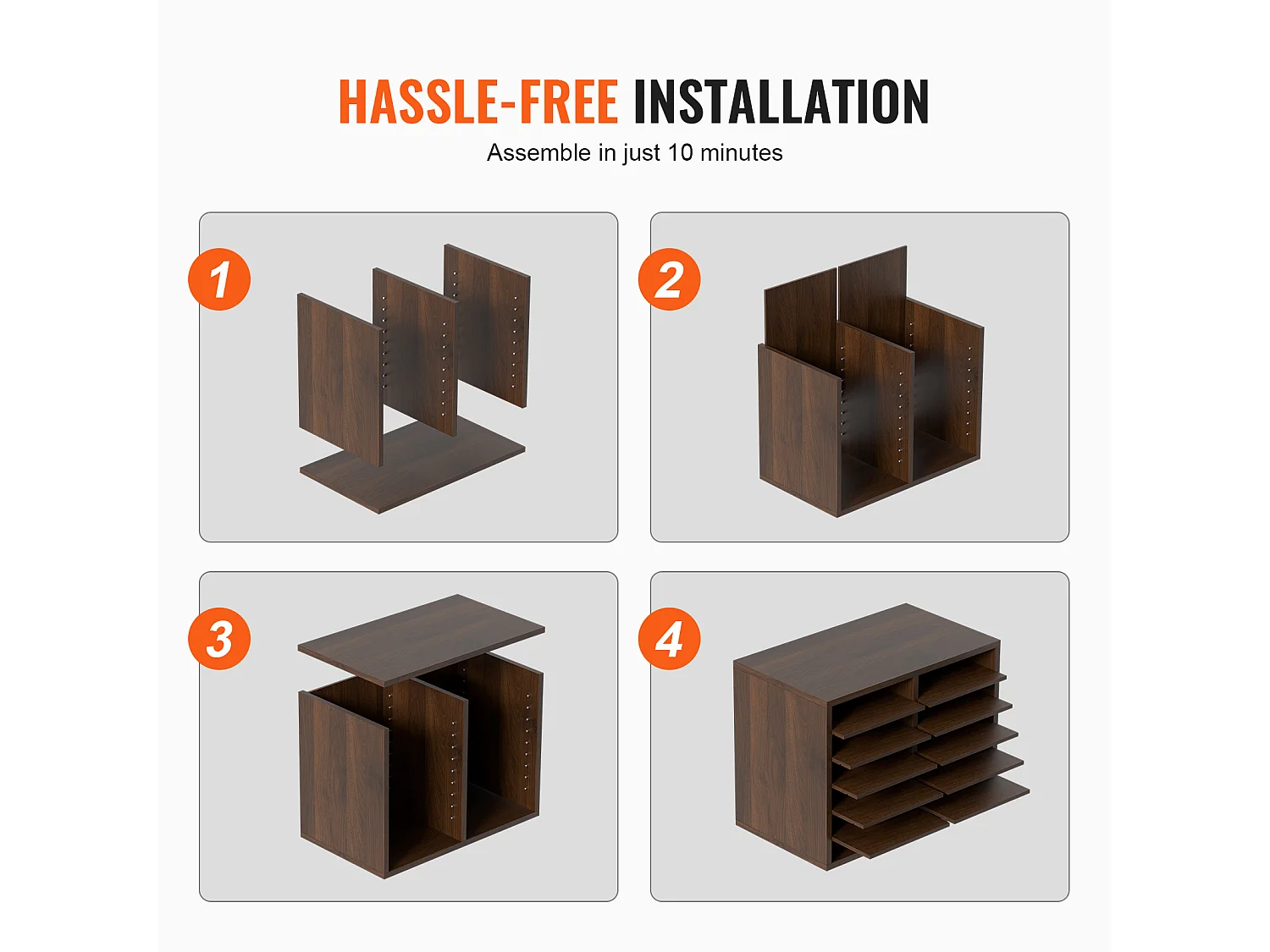 HASSLE-FREE INSTALLATION
Assemble in just 10 minutes

1

2

3

4