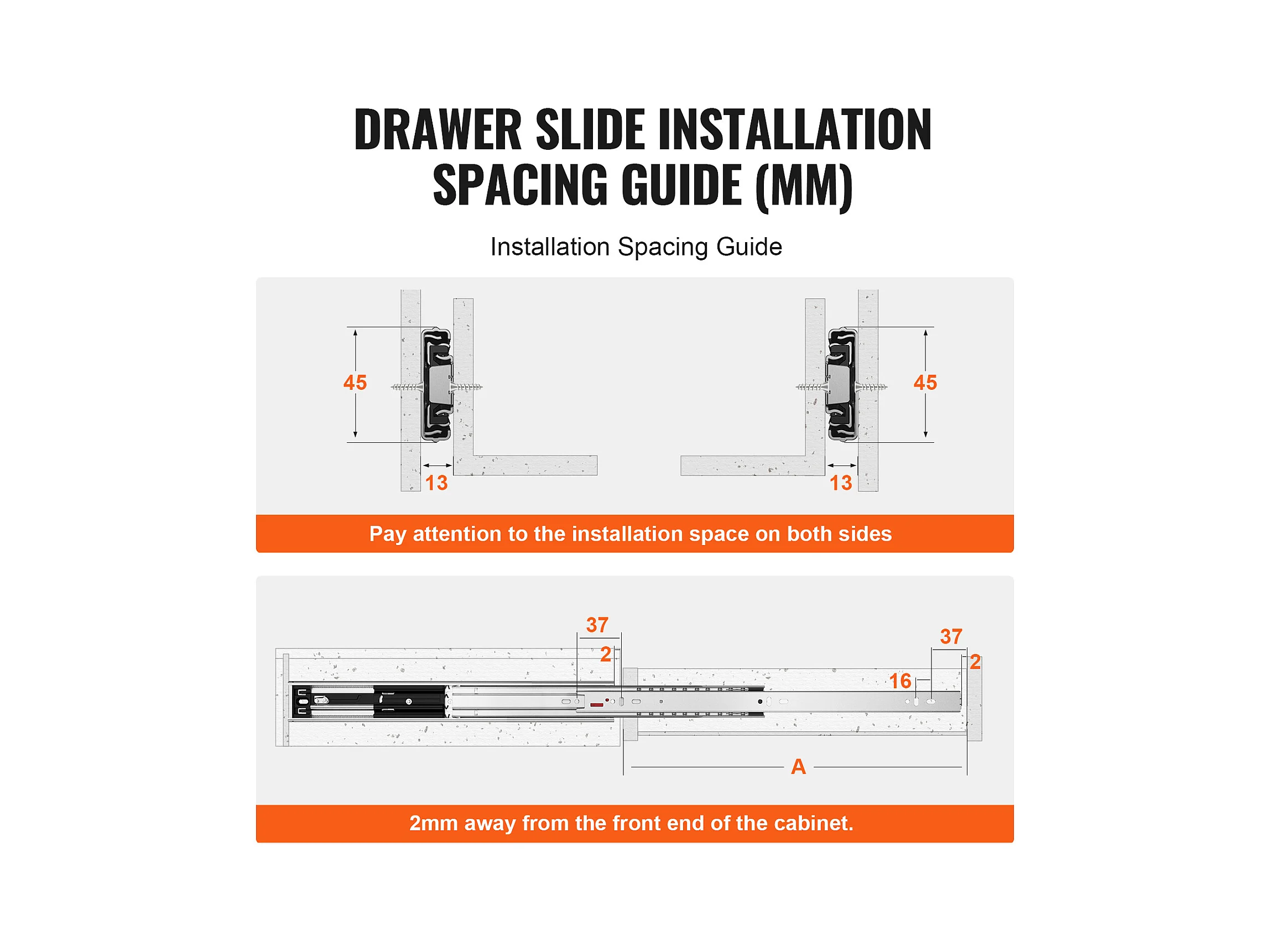 DRAWER SLIDE INSTALLATION SPACING GUIDE (MM)

Installation Spacing Guide

45

13

45

13

Pay attention to the installation space on both sides

37

2

37

2

16

A

2mm away from the front end of the cabinet.