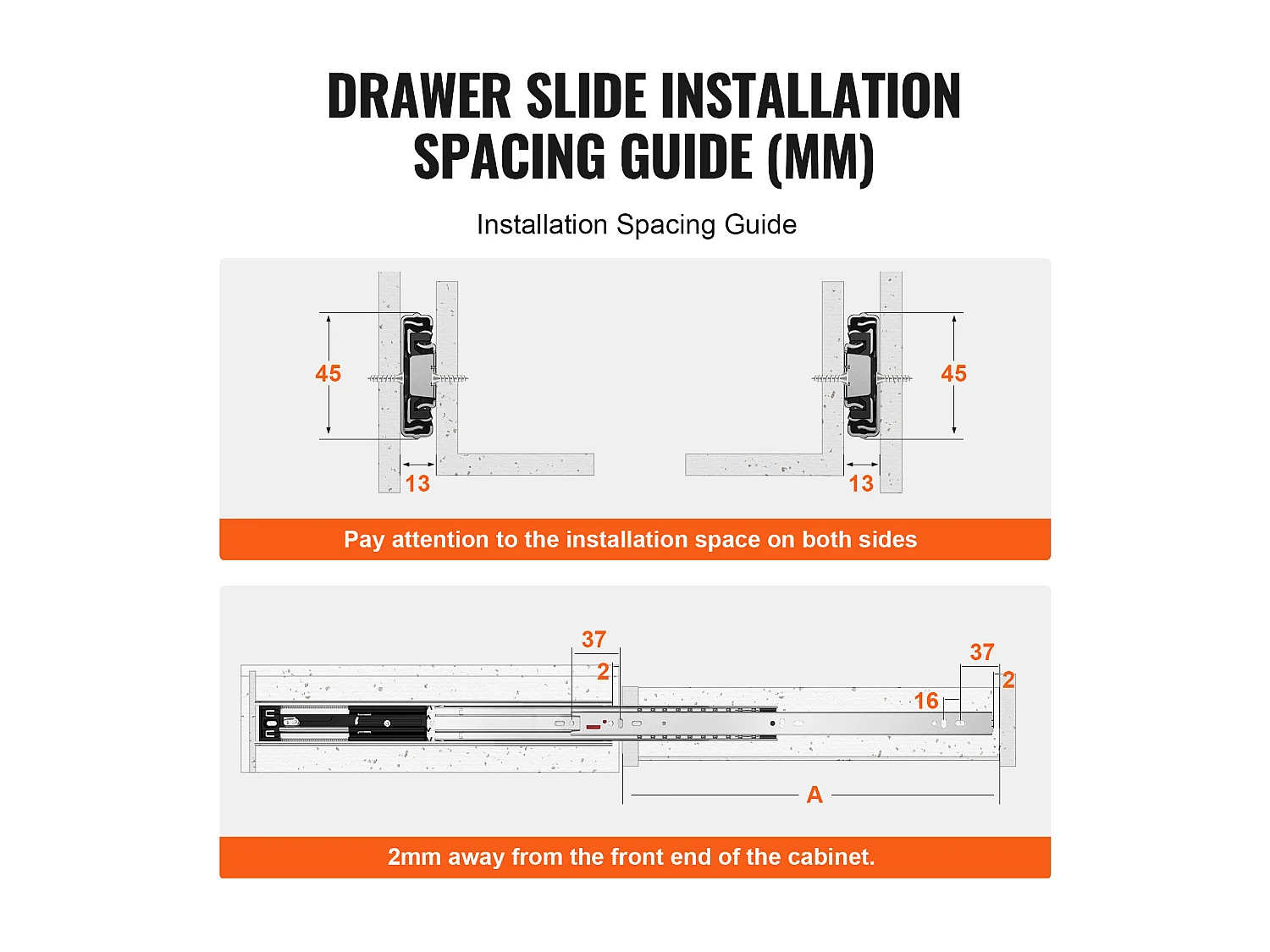 DRAWER SLIDE INSTALLATION SPACING GUIDE (MM)

Installation Spacing Guide

45

13

45

13

Pay attention to the installation space on both sides

37

2

37

2

16

A

2mm away from the front end of the cabinet.