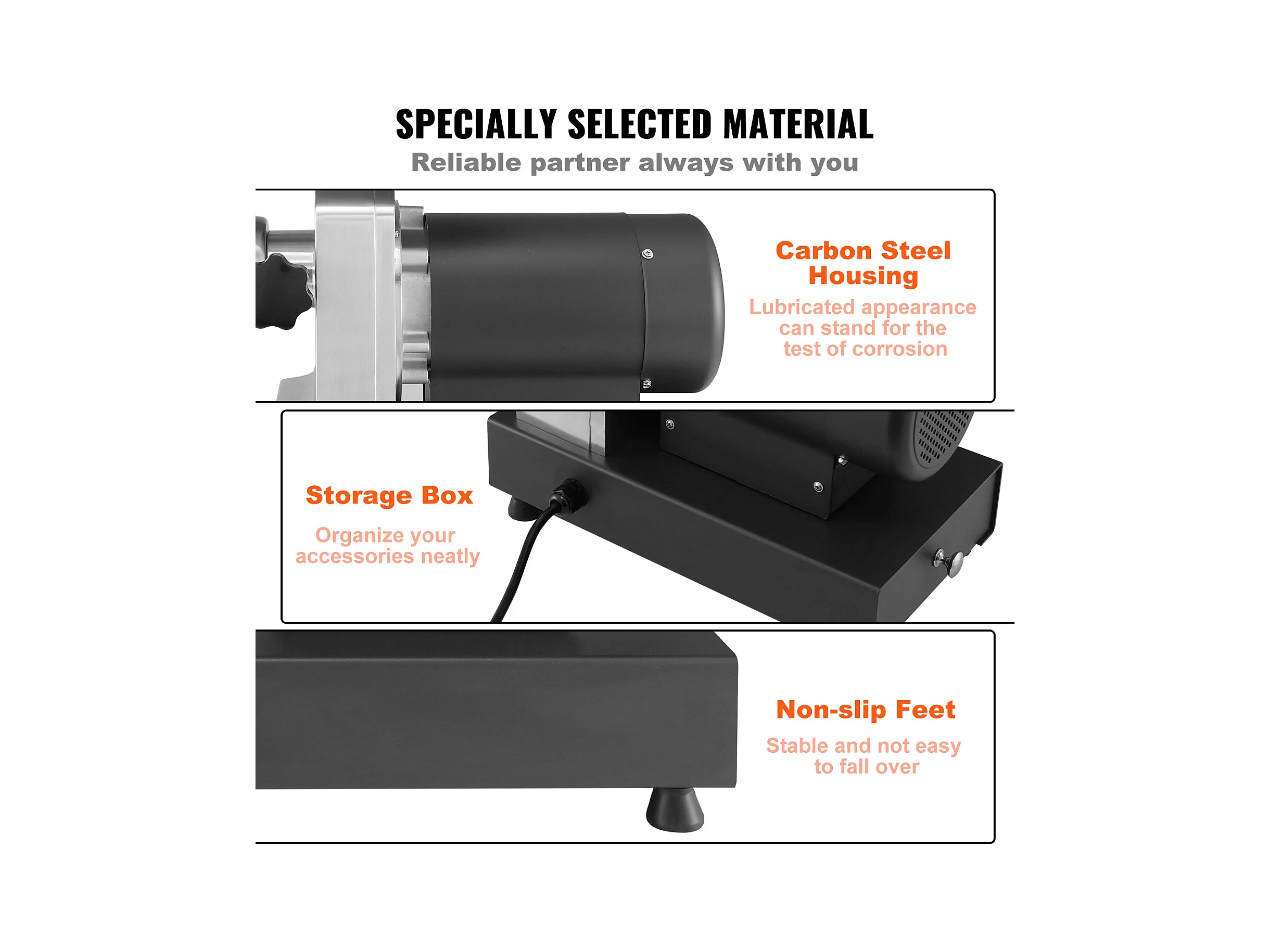 SPECIALLY SELECTED MATERIAL
Reliable partner always with you

Carbon Steel Housing
Lubricated appearance can stand for the test of corrosion

Storage Box
Organize your accessories neatly

Non-slip Feet
Stable and not easy to fall over