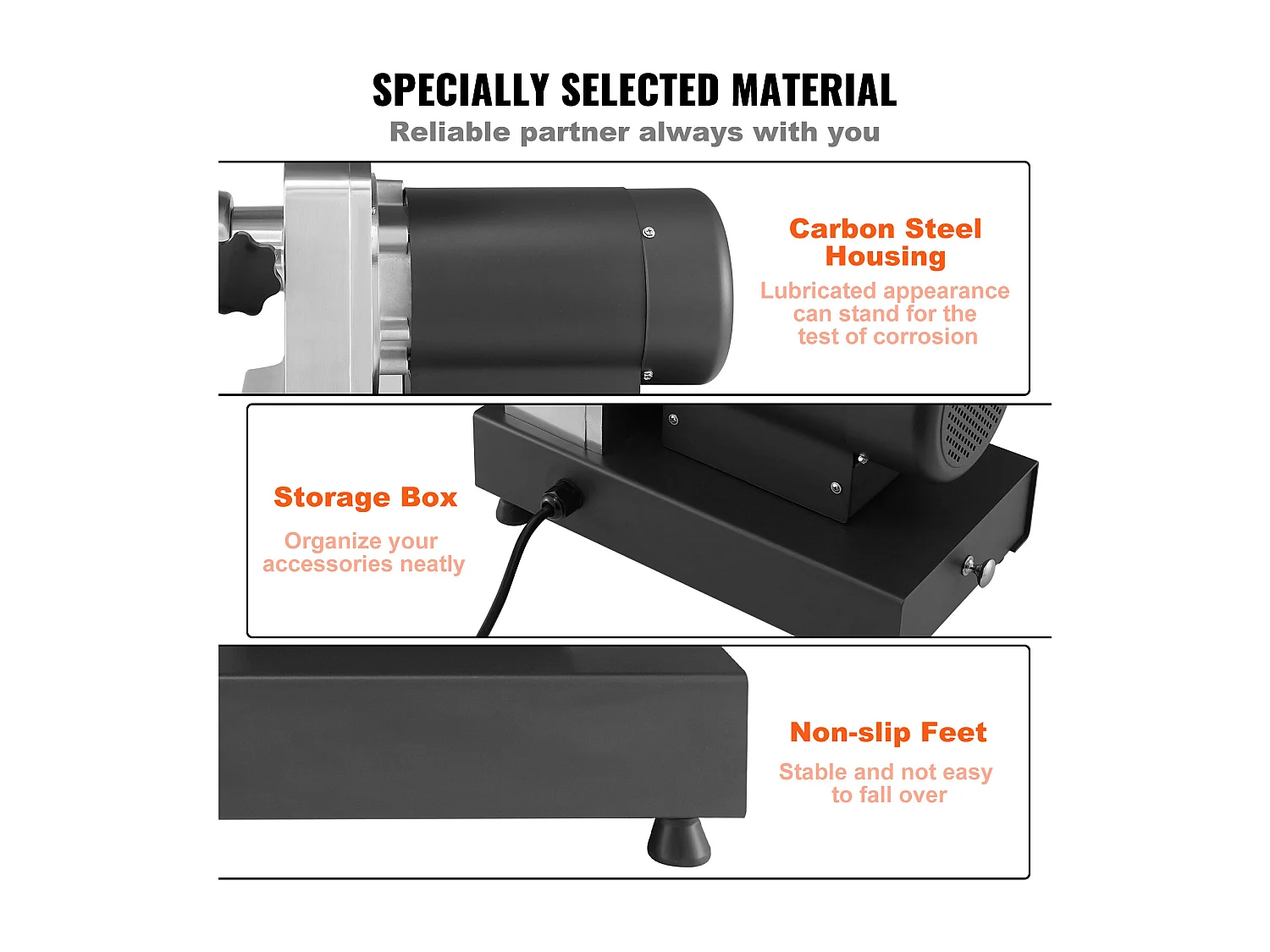 SPECIALLY SELECTED MATERIAL
Reliable partner always with you

Carbon Steel Housing
Lubricated appearance can stand for the test of corrosion

Storage Box
Organize your accessories neatly

Non-slip Feet
Stable and not easy to fall over