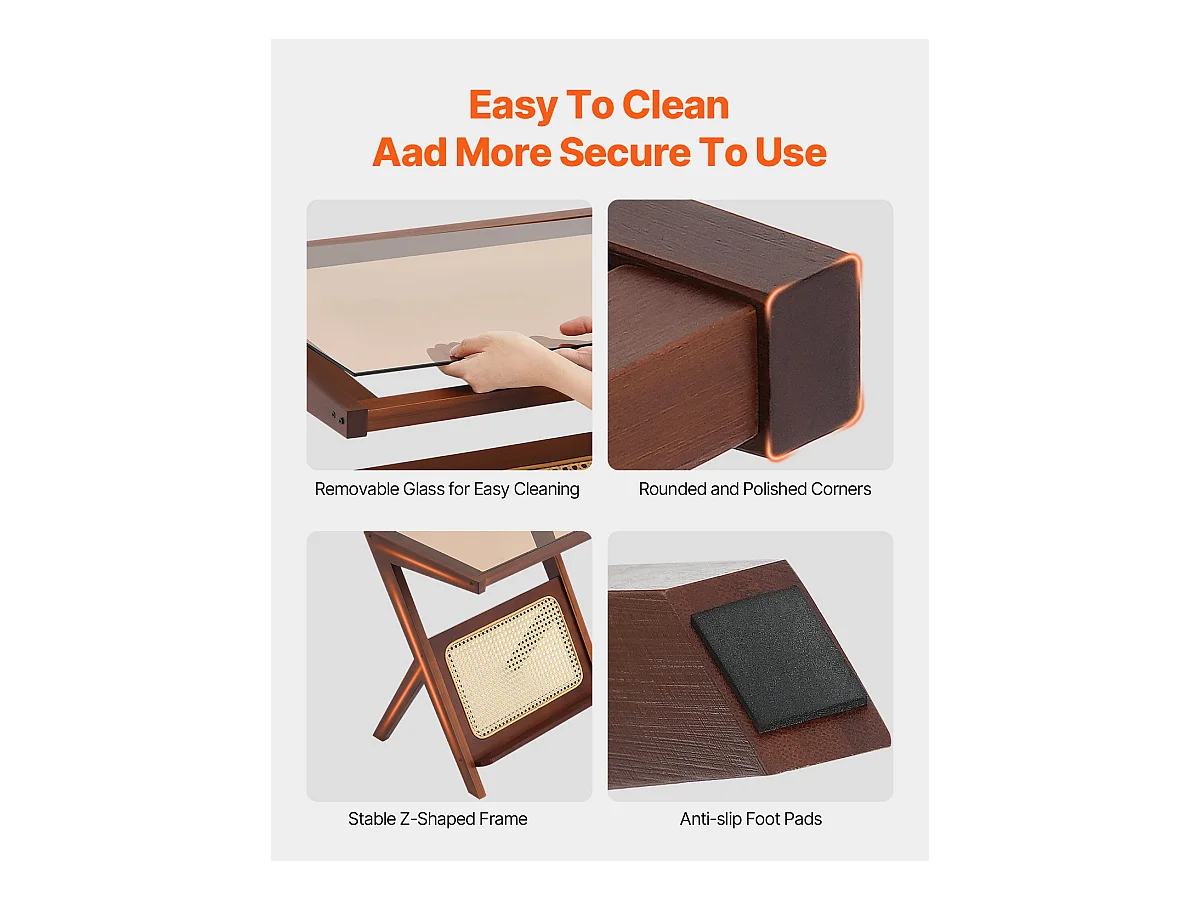 Easy To Clean
Aad More Secure To Use

Removable Glass for Easy Cleaning

Rounded and Polished Corners

Stable Z-Shaped Frame

Anti-slip Foot Pads