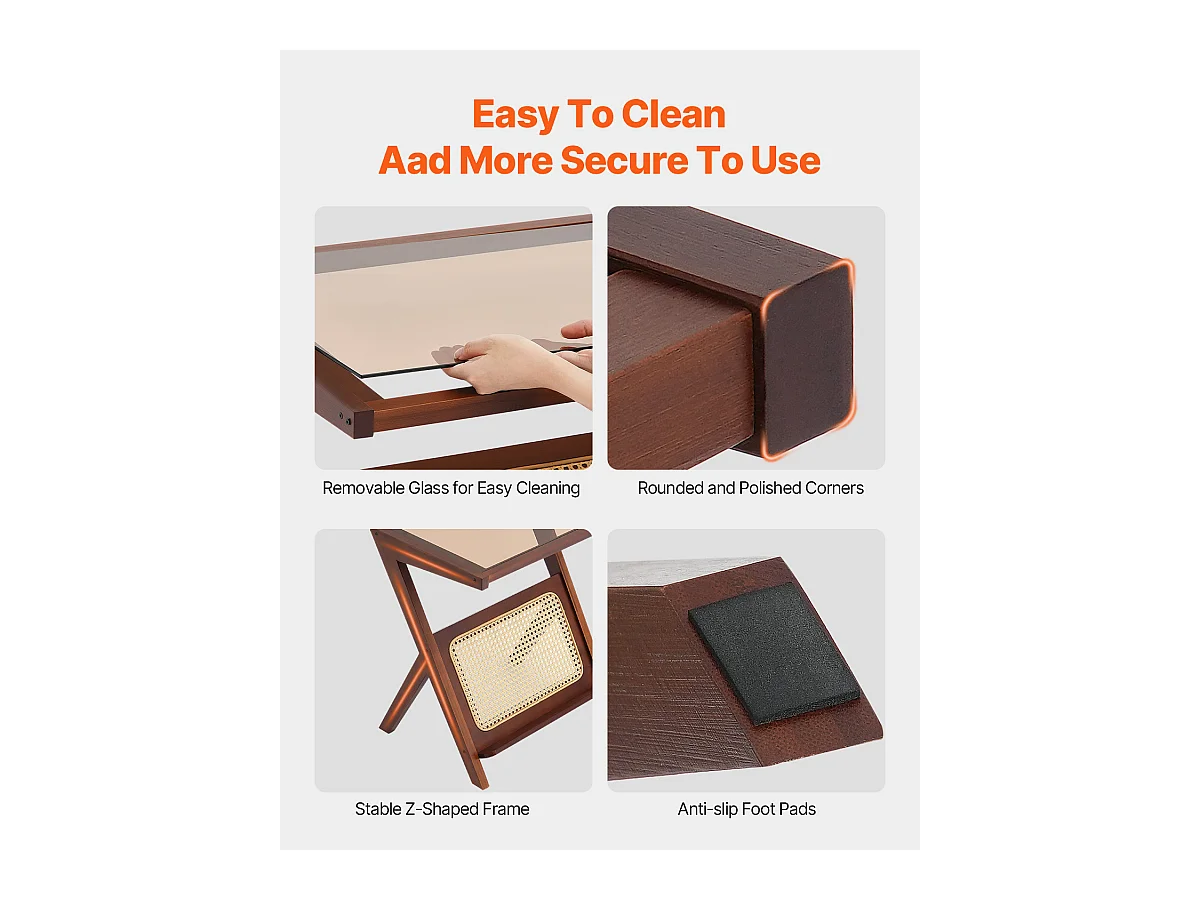 Easy To Clean
Aad More Secure To Use

Removable Glass for Easy Cleaning

Rounded and Polished Corners

Stable Z-Shaped Frame

Anti-slip Foot Pads