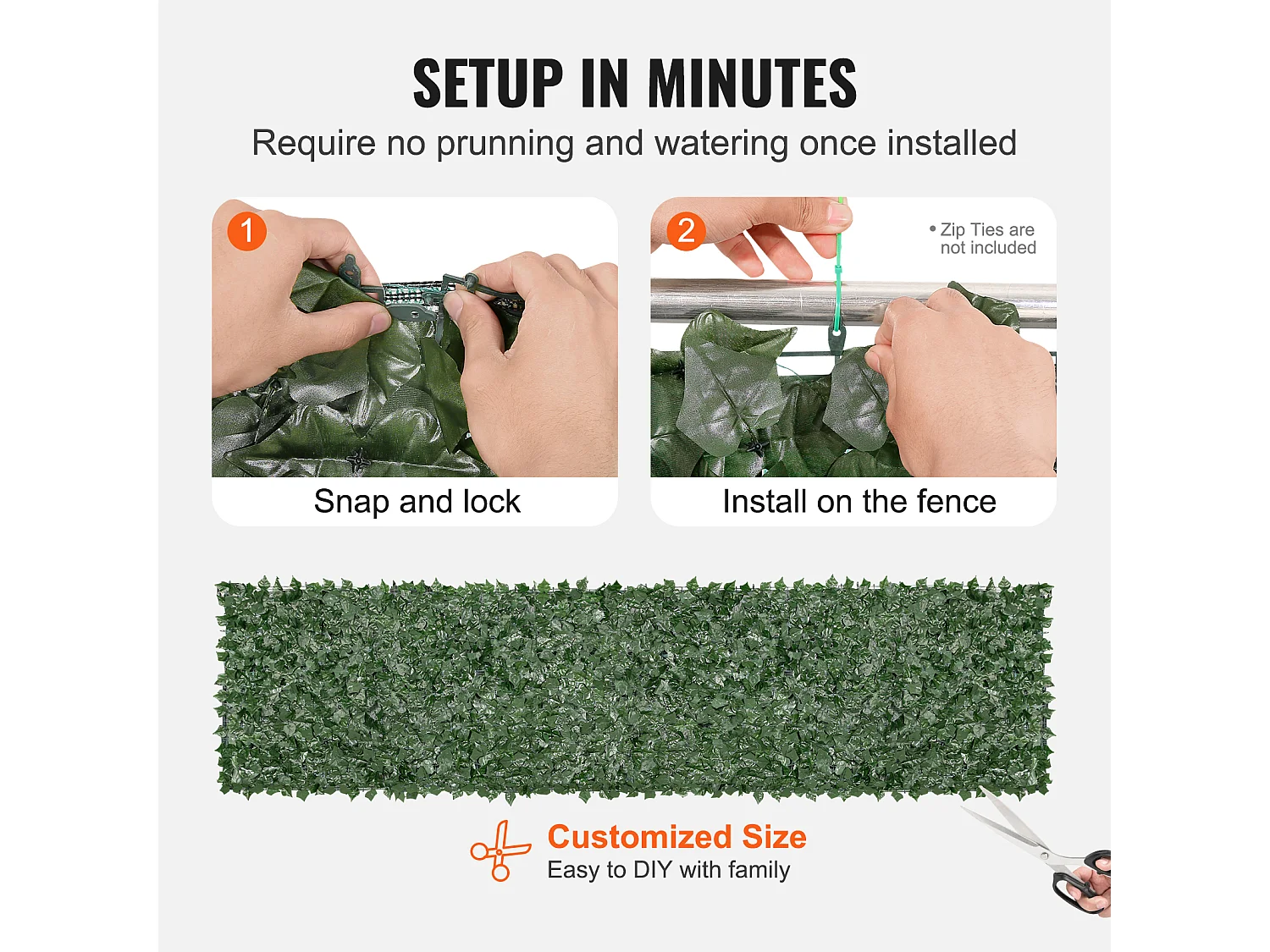 SETUP IN MINUTES
Require no prunning and watering once installed

1
Snap and lock

2
• Zip Ties are not included
Install on the fence

Customized Size
Easy to DIY with family