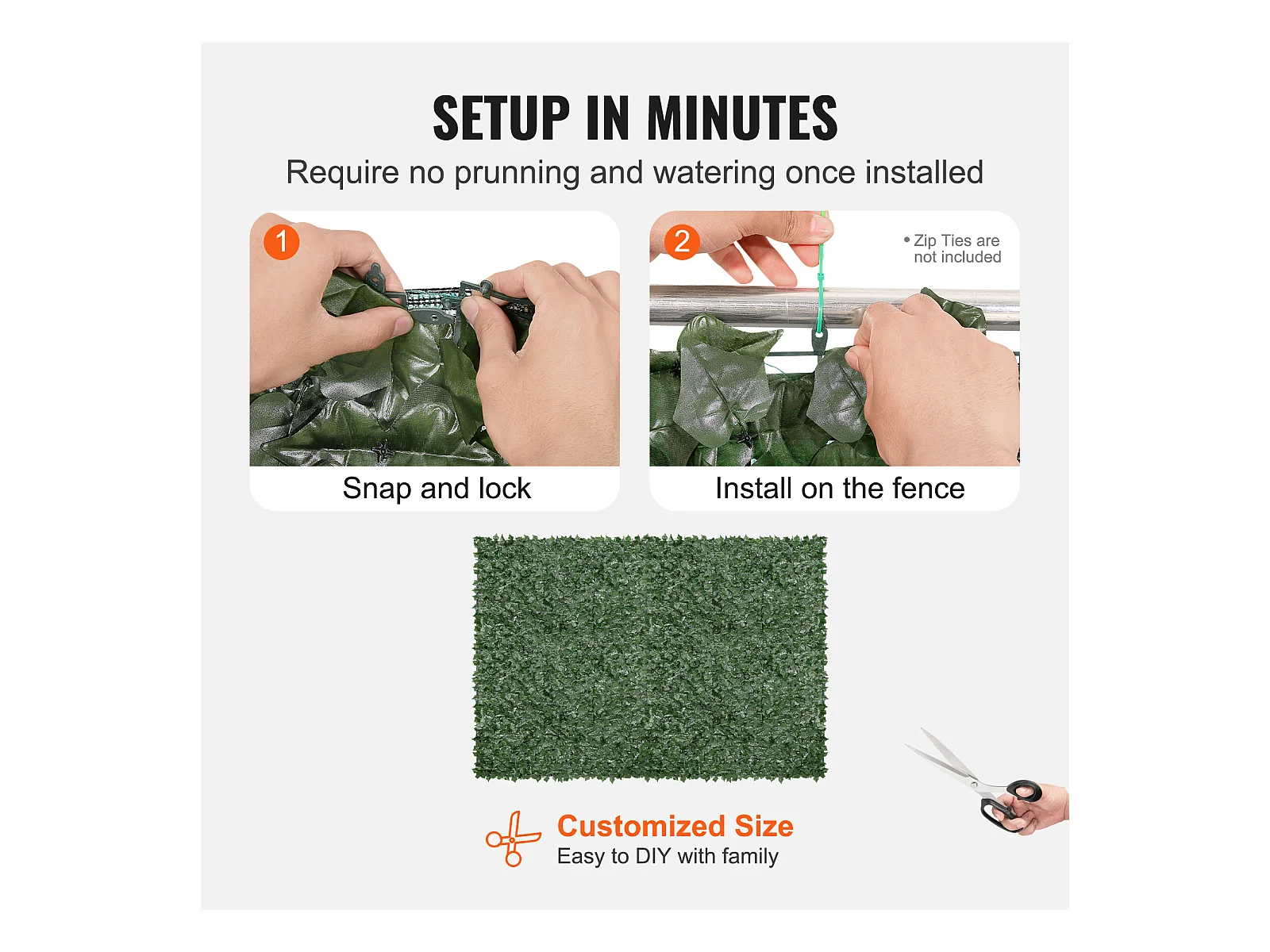 SETUP IN MINUTES

Require no prunning and watering once installed

1

Snap and lock

2

• Zip Ties are not included

Install on the fence

Customized Size

Easy to DIY with family