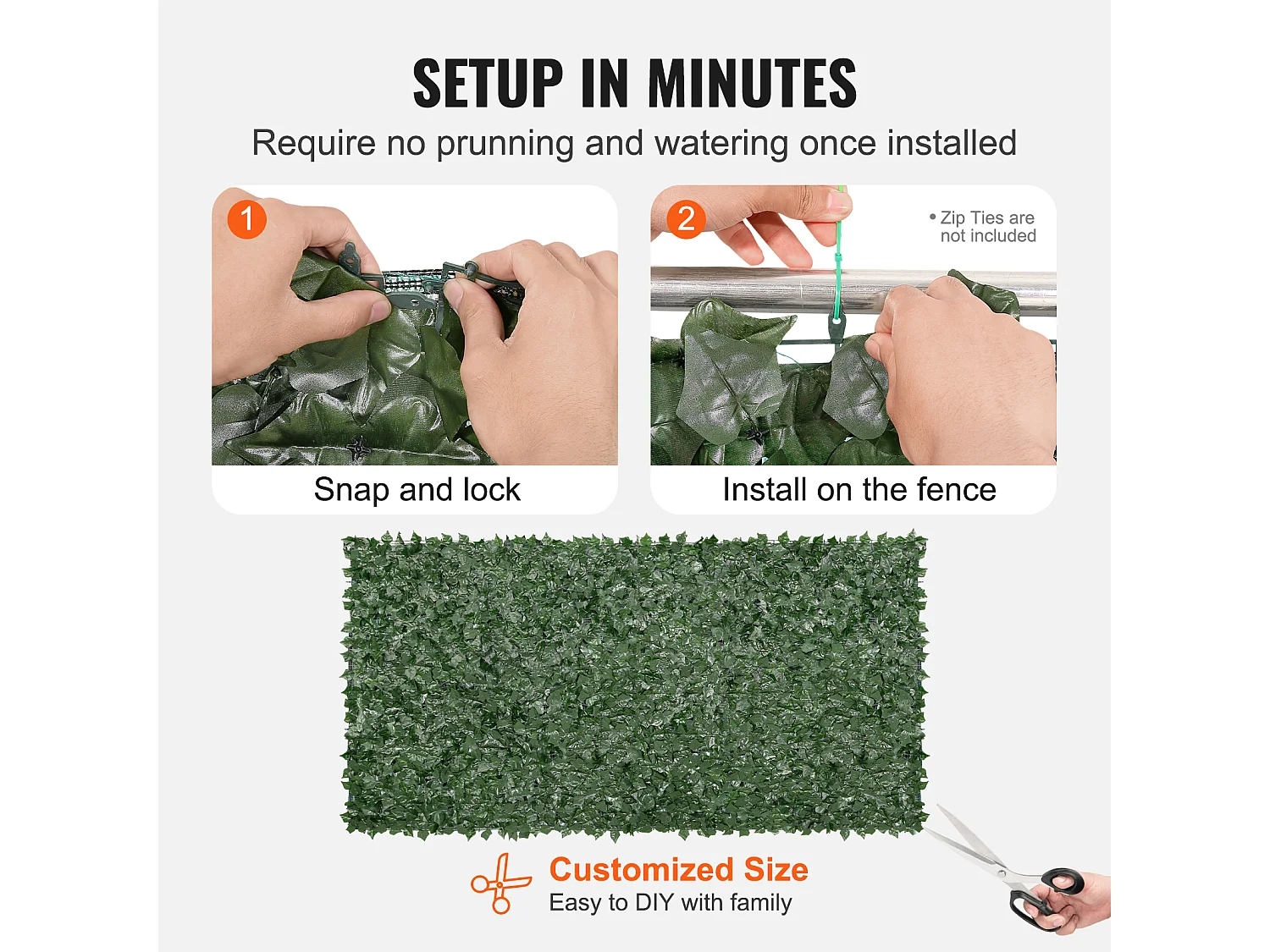 SETUP IN MINUTES
Require no prunning and watering once installed

1

Snap and lock

2

• Zip Ties are not included

Install on the fence

Customized Size
Easy to DIY with family