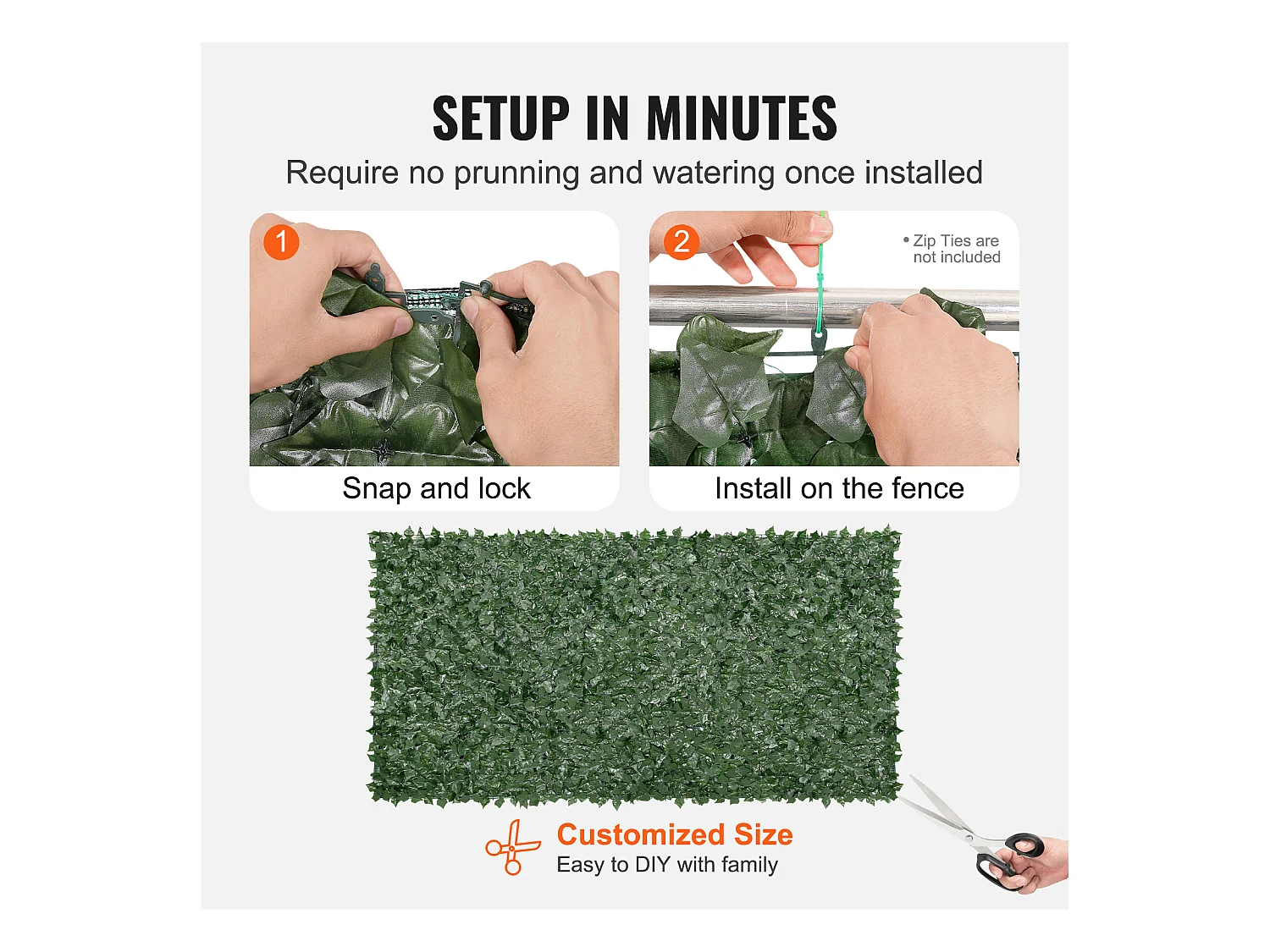 SETUP IN MINUTES

Require no prunning and watering once installed

1

Snap and lock

2

• Zip Ties are not included

Install on the fence

Customized Size

Easy to DIY with family