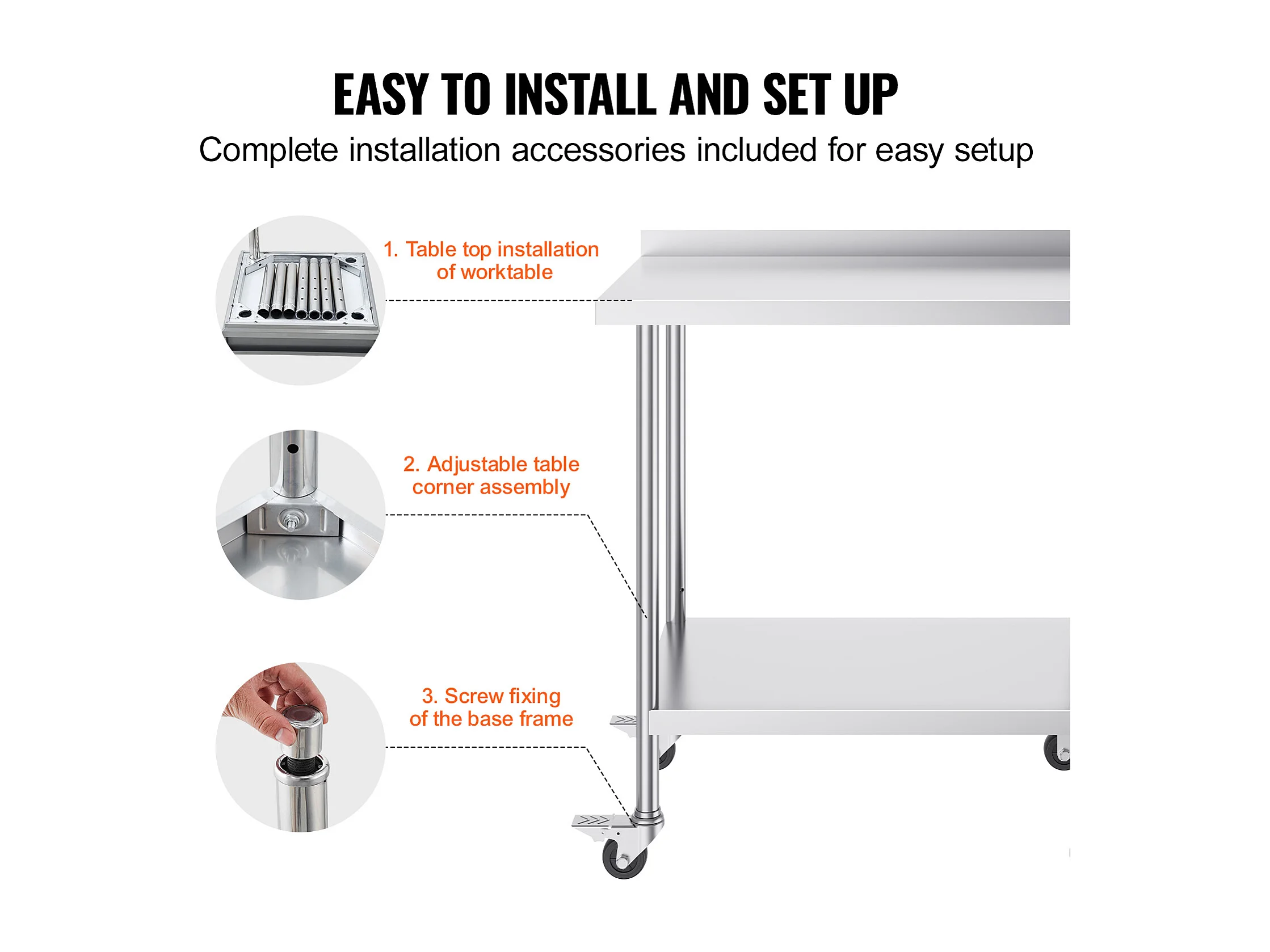 EASY TO INSTALL AND SET UP

Complete installation accessories included for easy setup

1. Table top installation of worktable

2. Adjustable table corner assembly

3. Screw fixing of the base frame