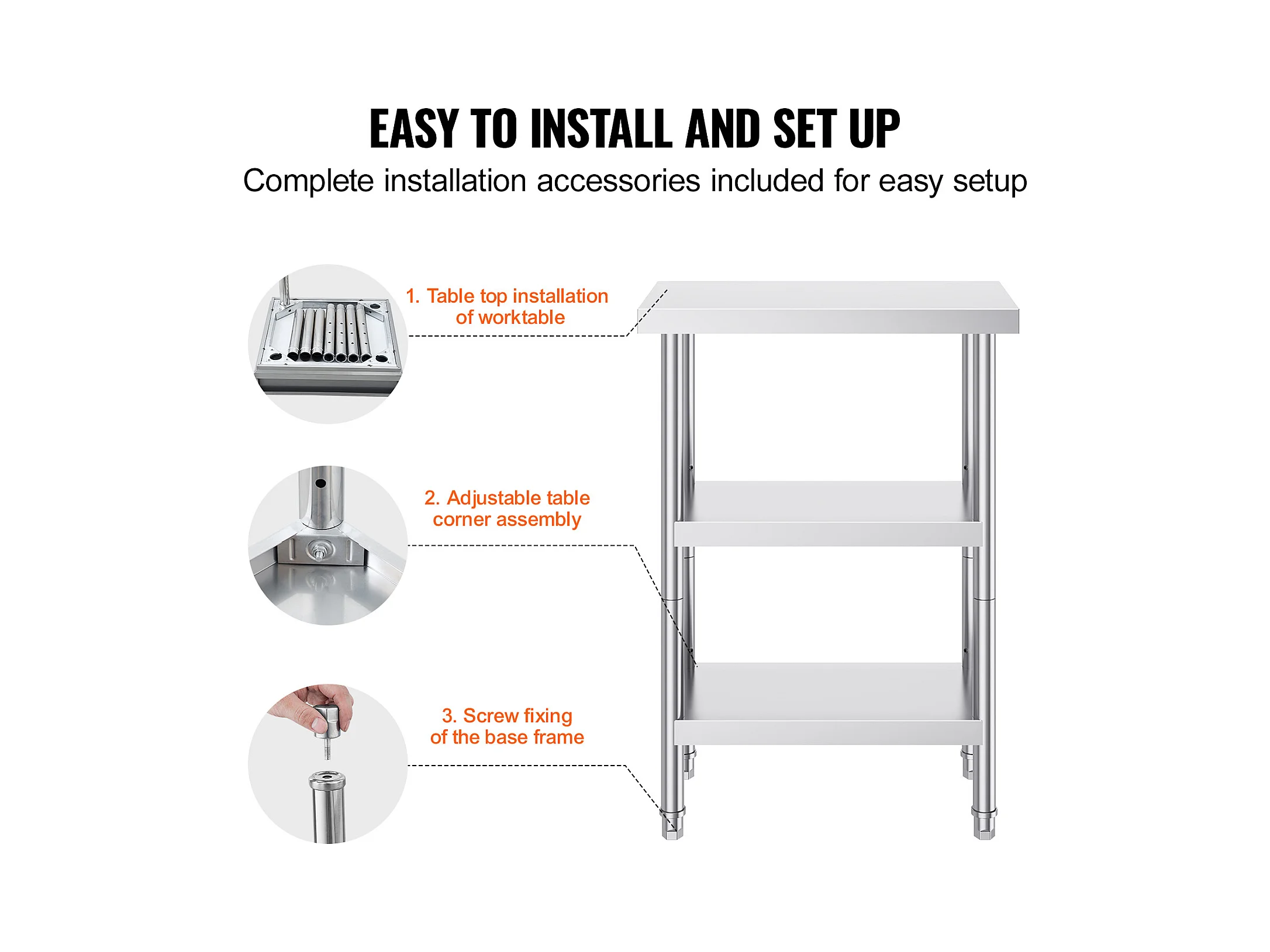 EASY TO INSTALL AND SET UP

Complete installation accessories included for easy setup

1. Table top installation of worktable

2. Adjustable table corner assembly

3. Screw fixing of the base frame