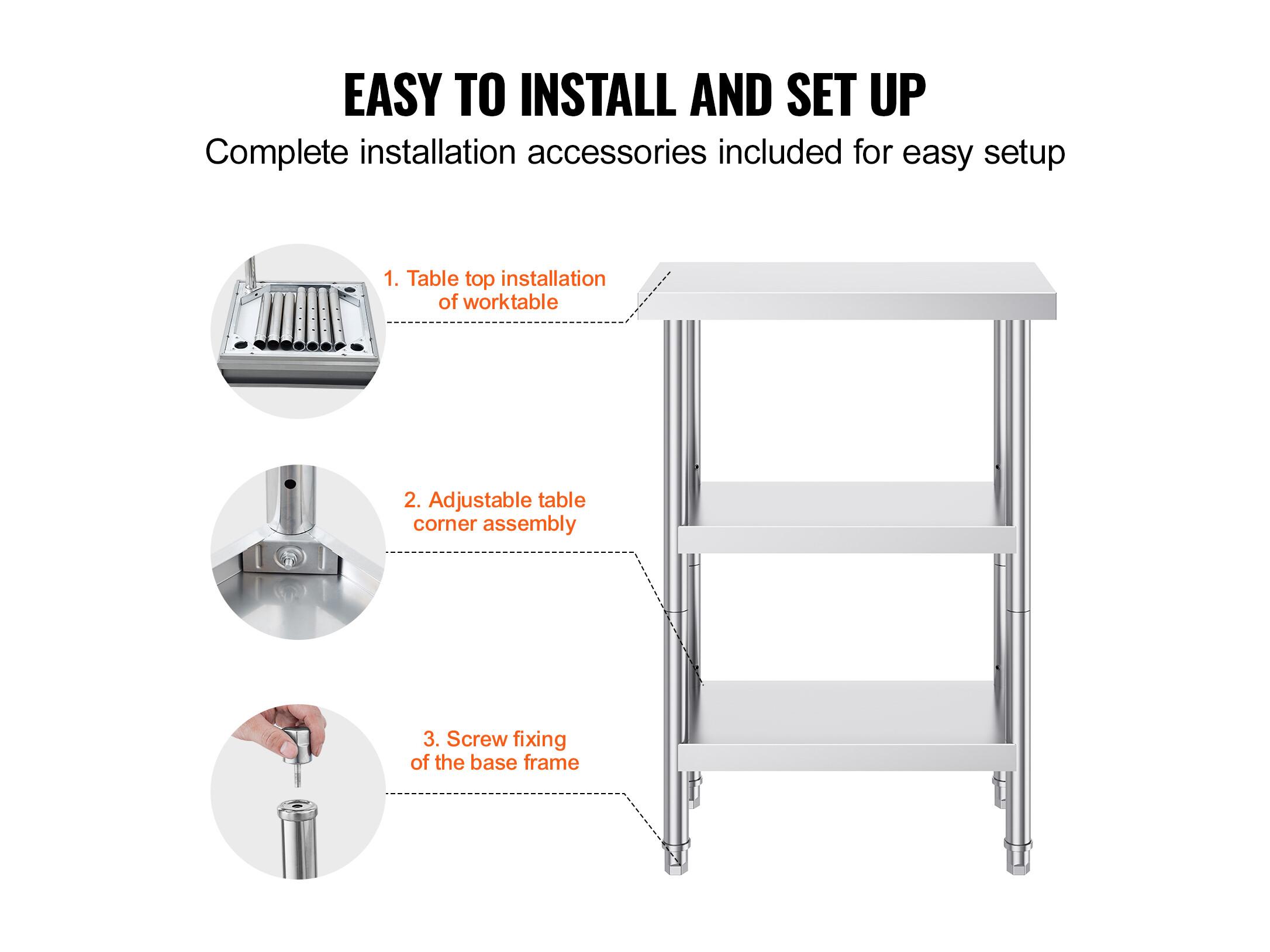 EASY TO INSTALL AND SET UP

Complete installation accessories included for easy setup

1. Table top installation of worktable

2. Adjustable table corner assembly

3. Screw fixing of the base frame