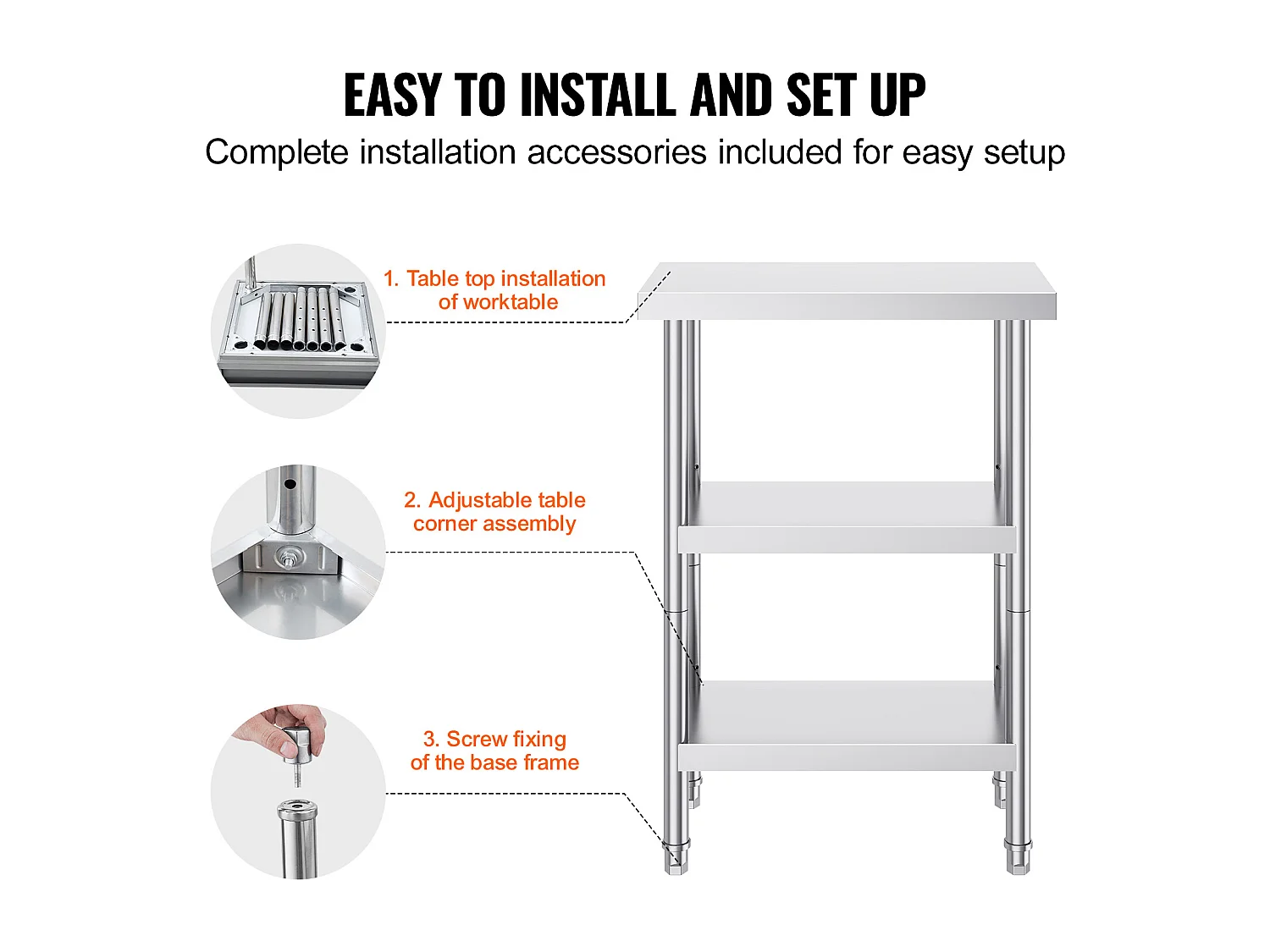 EASY TO INSTALL AND SET UP
Complete installation accessories included for easy setup

1. Table top installation of worktable

2. Adjustable table corner assembly

3. Screw fixing of the base frame