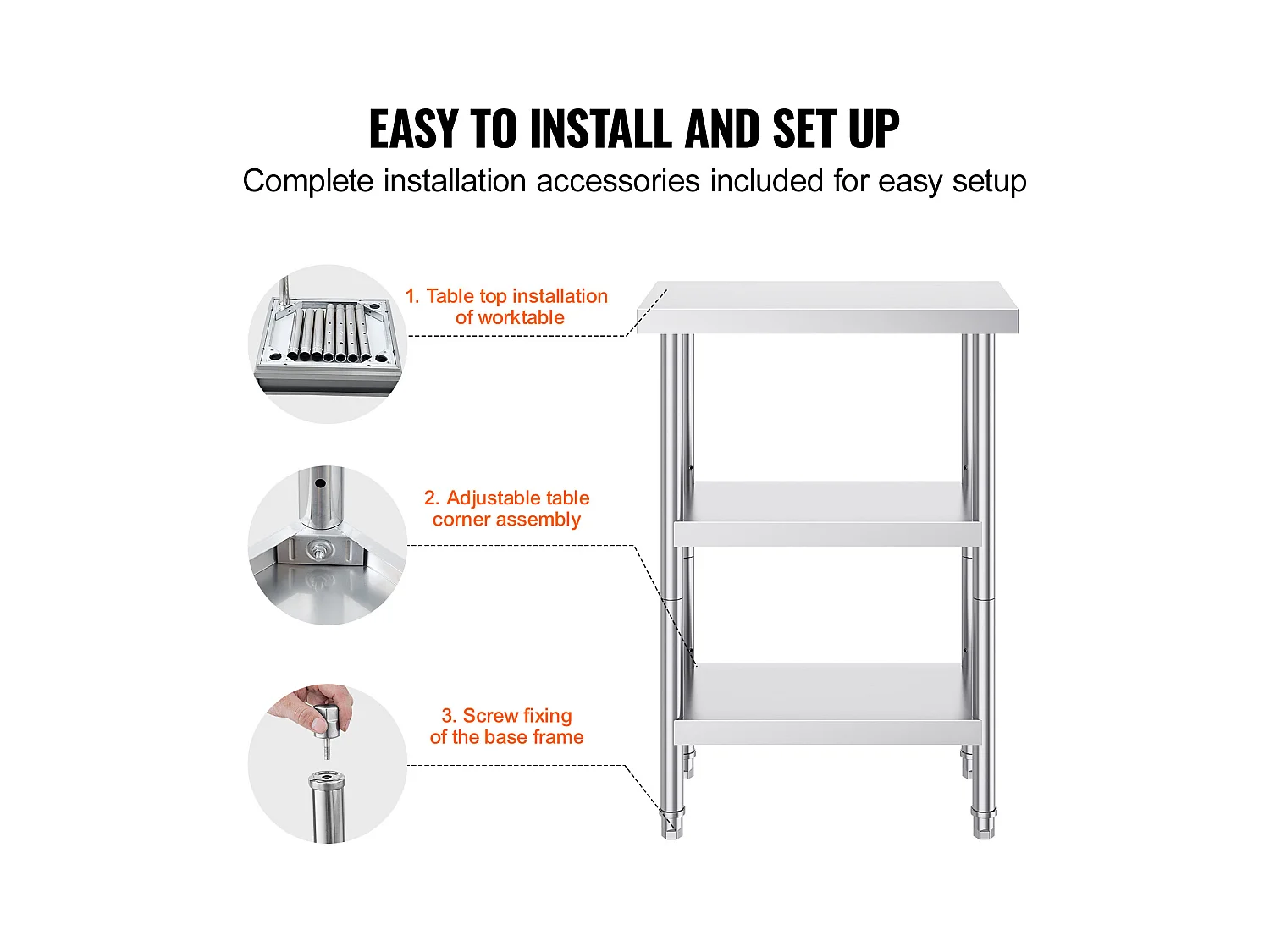 EASY TO INSTALL AND SET UP

Complete installation accessories included for easy setup

1. Table top installation of worktable

2. Adjustable table corner assembly

3. Screw fixing of the base frame