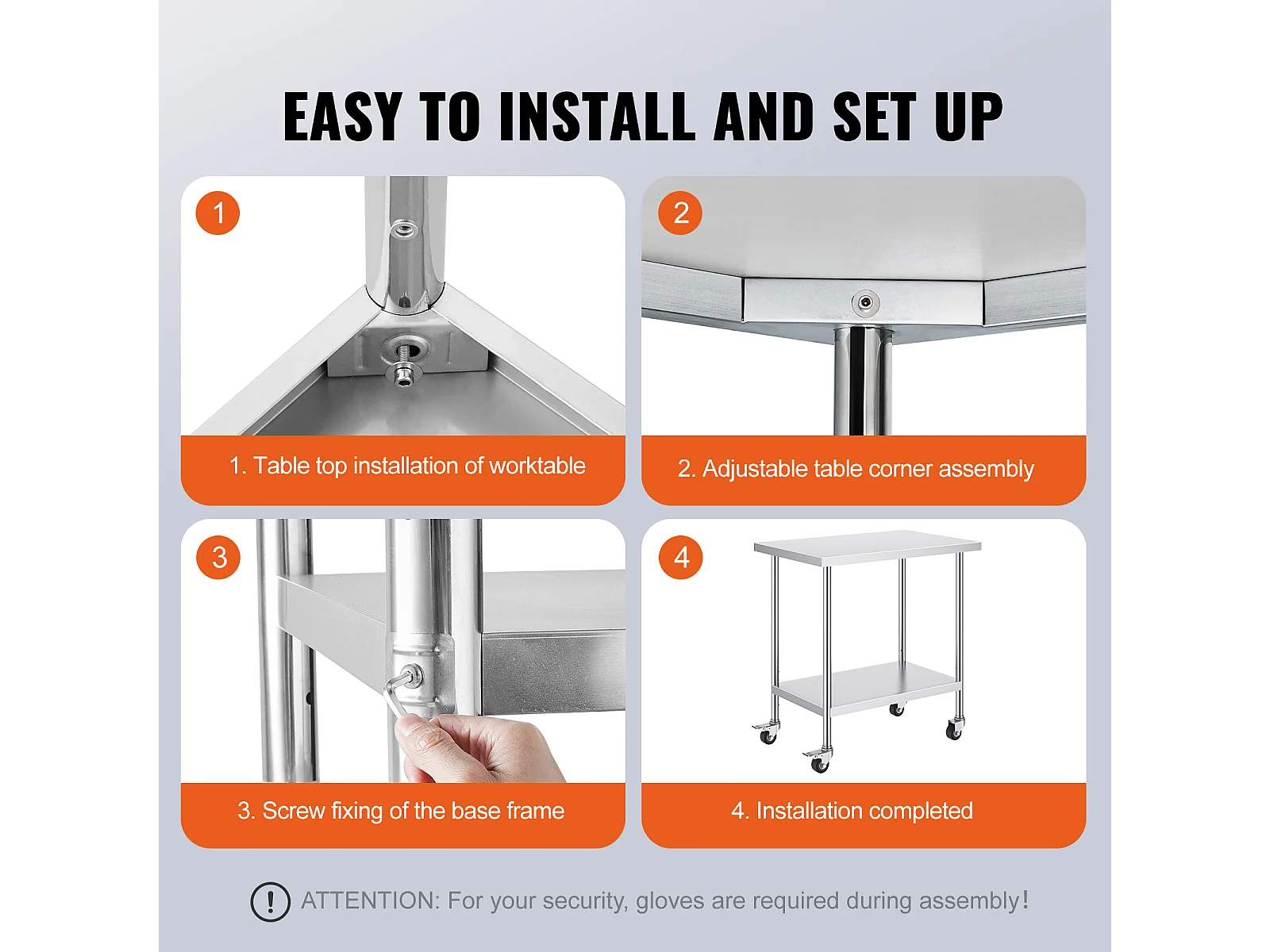 EASY TO INSTALL AND SET UP

1

1. Table top installation of worktable

2

2. Adjustable table corner assembly

3

3. Screw fixing of the base frame

4

4. Installation completed

! ATTENTION: For your security, gloves are required during assembly!