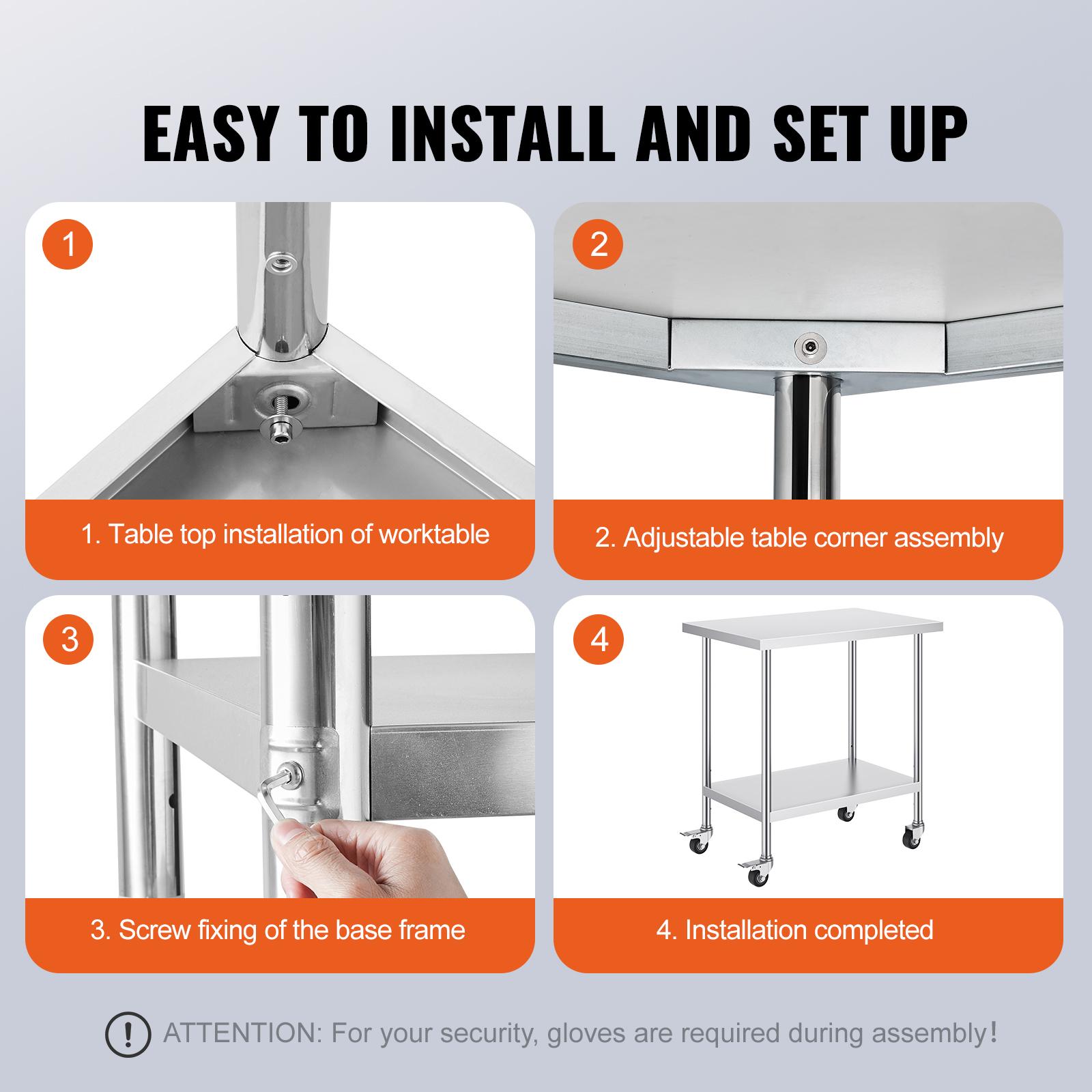 EASY TO INSTALL AND SET UP

1

1. Table top installation of worktable

2

2. Adjustable table corner assembly

3

3. Screw fixing of the base frame

4

4. Installation completed

! ATTENTION: For your security, gloves are required during assembly!