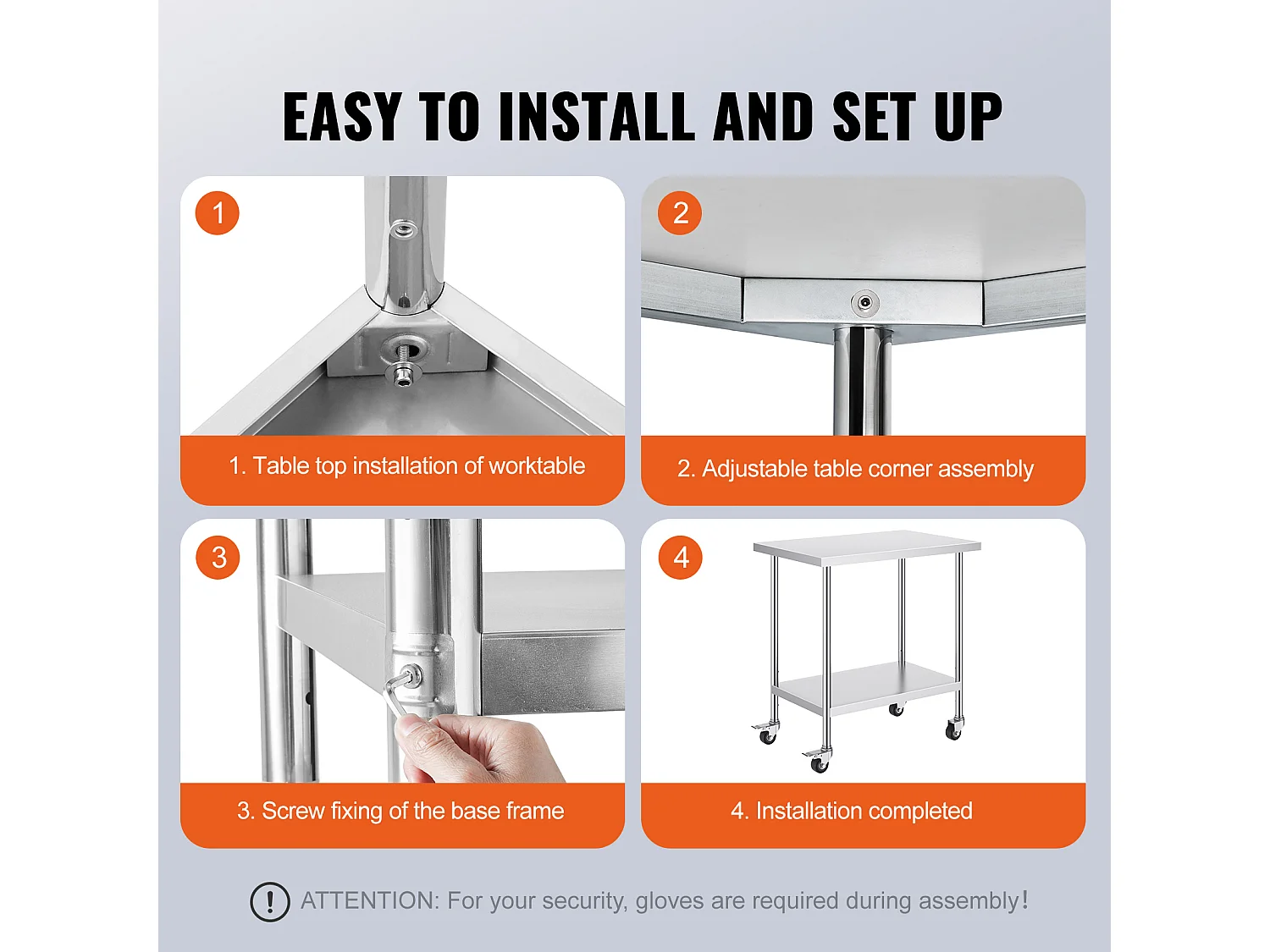 EASY TO INSTALL AND SET UP

1

1. Table top installation of worktable

2

2. Adjustable table corner assembly

3

3. Screw fixing of the base frame

4

4. Installation completed

! ATTENTION: For your security, gloves are required during assembly!