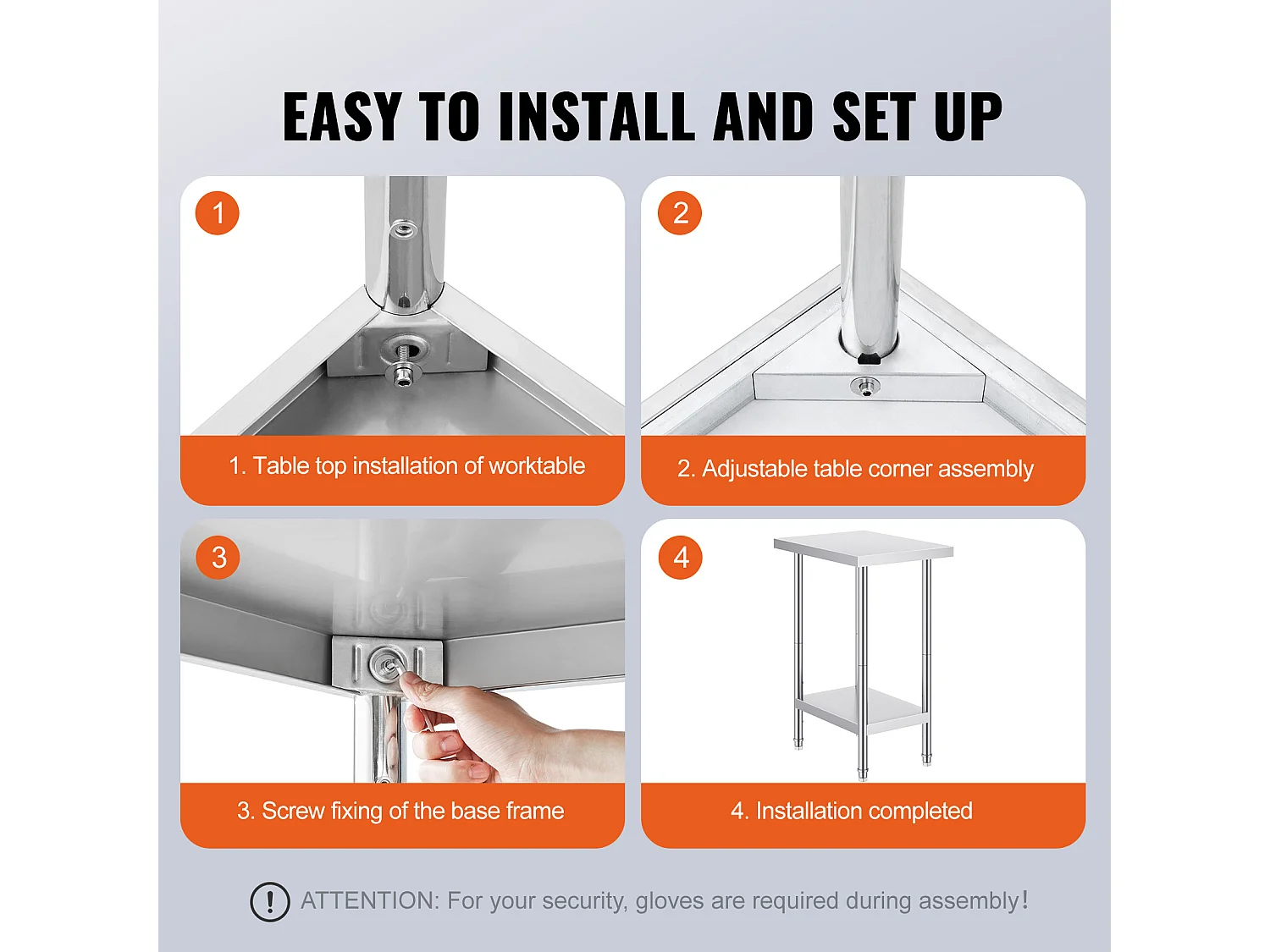 EASY TO INSTALL AND SET UP

1

1. Table top installation of worktable

2

2. Adjustable table corner assembly

3

3. Screw fixing of the base frame

4

4. Installation completed

! ATTENTION: For your security, gloves are required during assembly!