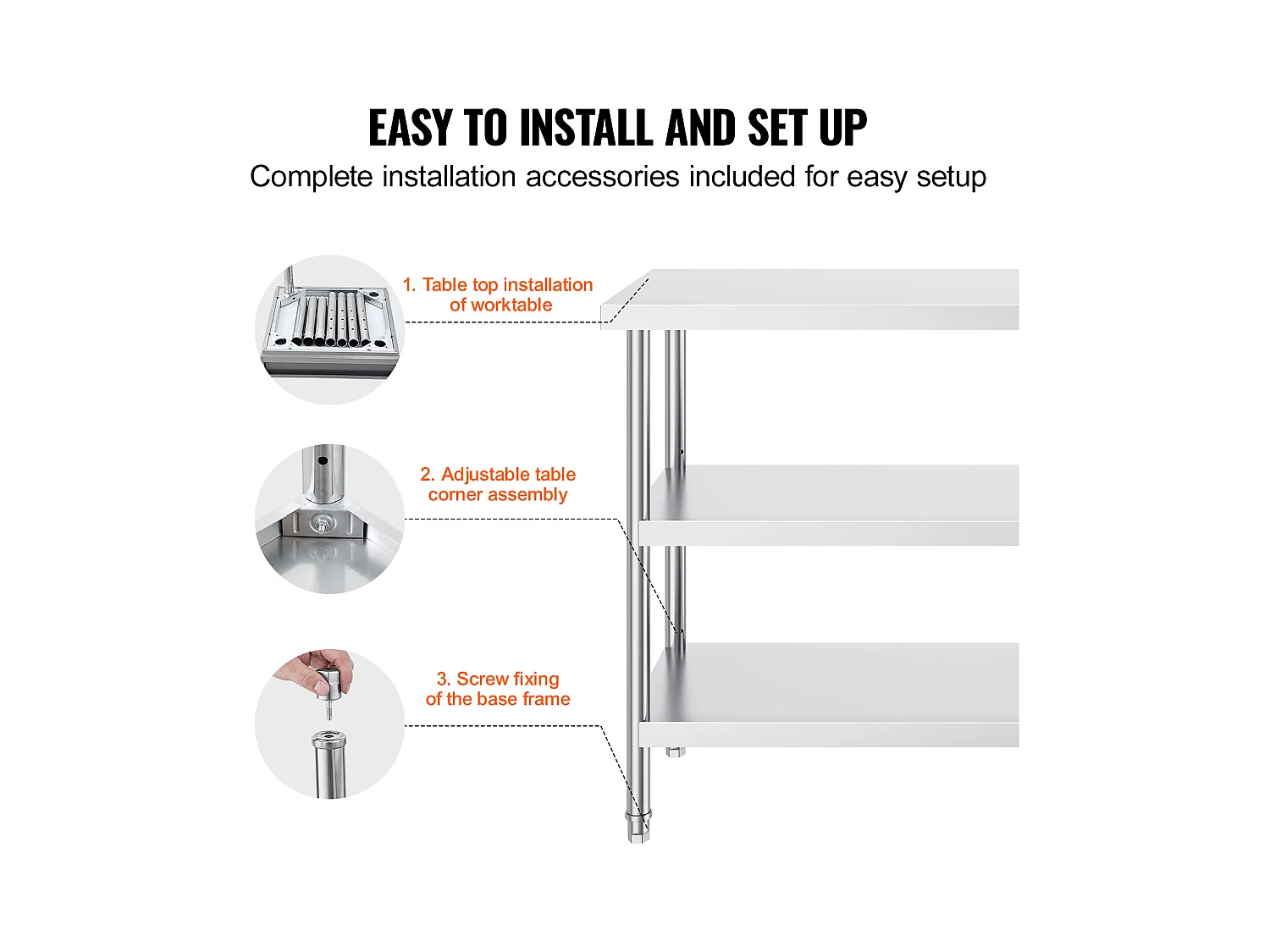 EASY TO INSTALL AND SET UP

Complete installation accessories included for easy setup

1. Table top installation of worktable

2. Adjustable table corner assembly

3. Screw fixing of the base frame