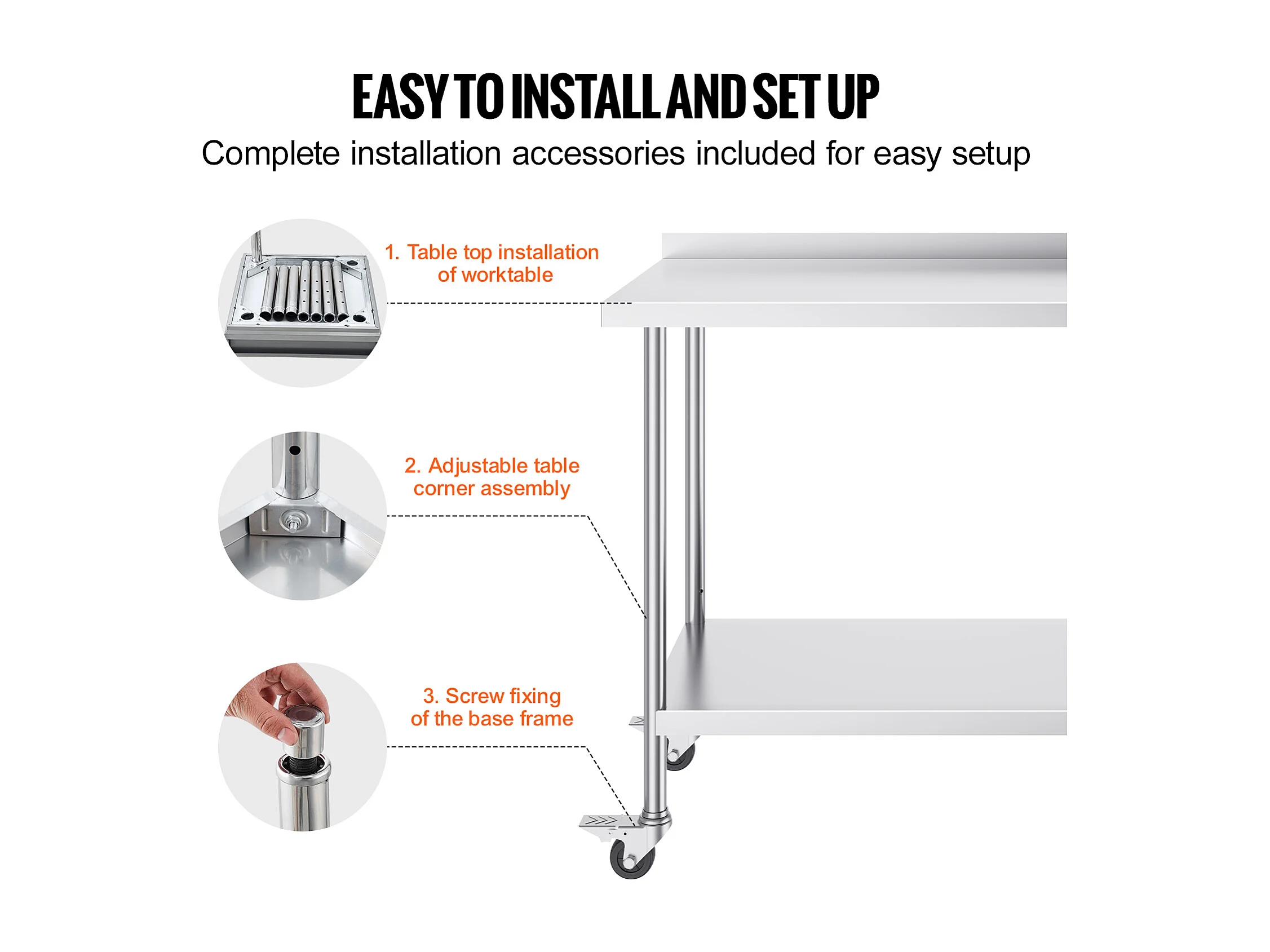 EASY TO INSTALL AND SET UP

Complete installation accessories included for easy setup

1. Table top installation of worktable

2. Adjustable table corner assembly

3. Screw fixing of the base frame