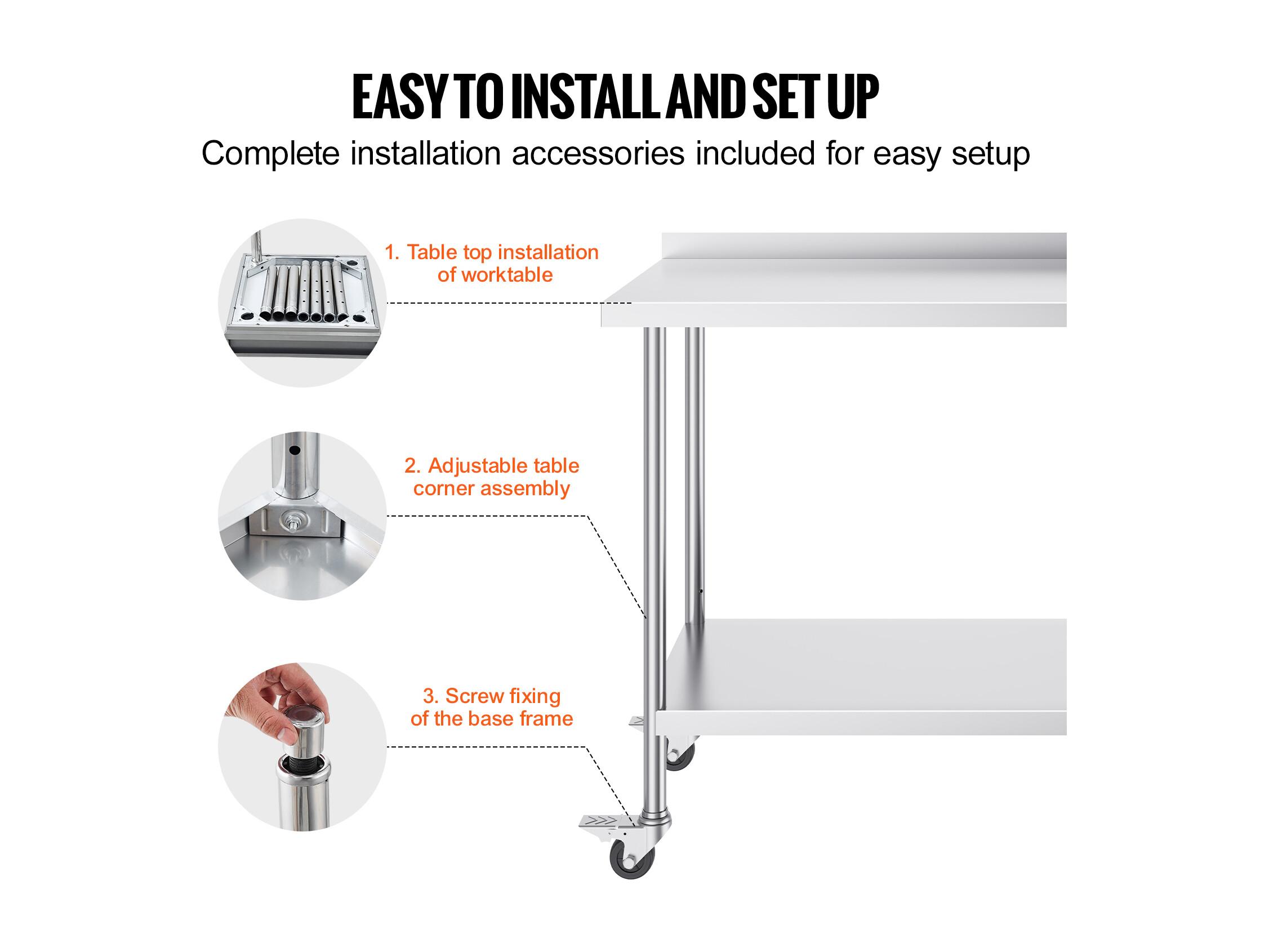 EASY TO INSTALL AND SET UP
Complete installation accessories included for easy setup

1. Table top installation of worktable

2. Adjustable table corner assembly

3. Screw fixing of the base frame