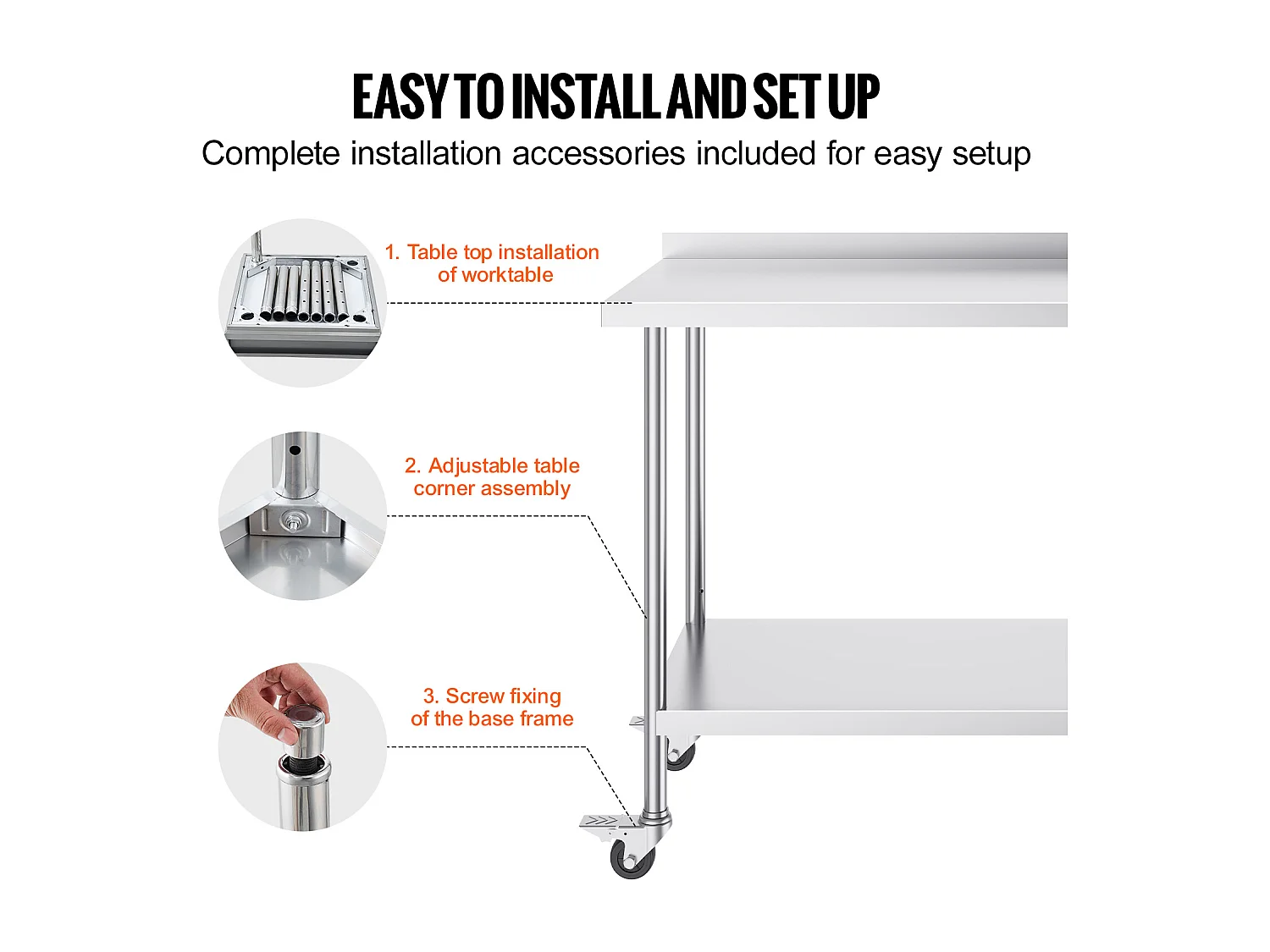 EASY TO INSTALL AND SET UP
Complete installation accessories included for easy setup

1. Table top installation of worktable

2. Adjustable table corner assembly

3. Screw fixing of the base frame