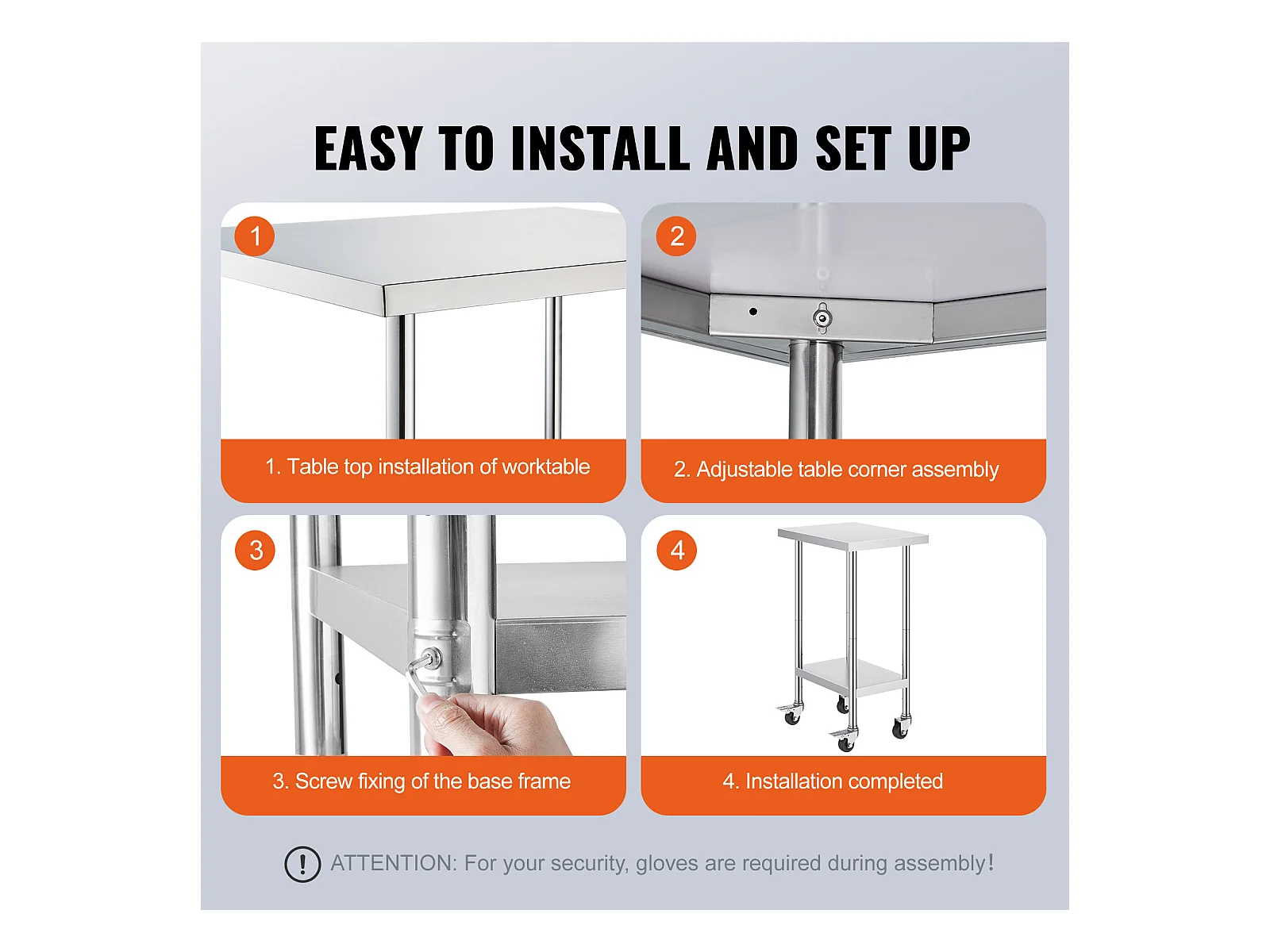 EASY TO INSTALL AND SET UP

1

1. Table top installation of worktable

2

2. Adjustable table corner assembly

3

3. Screw fixing of the base frame

4

4. Installation completed

! ATTENTION: For your security, gloves are required during assembly!