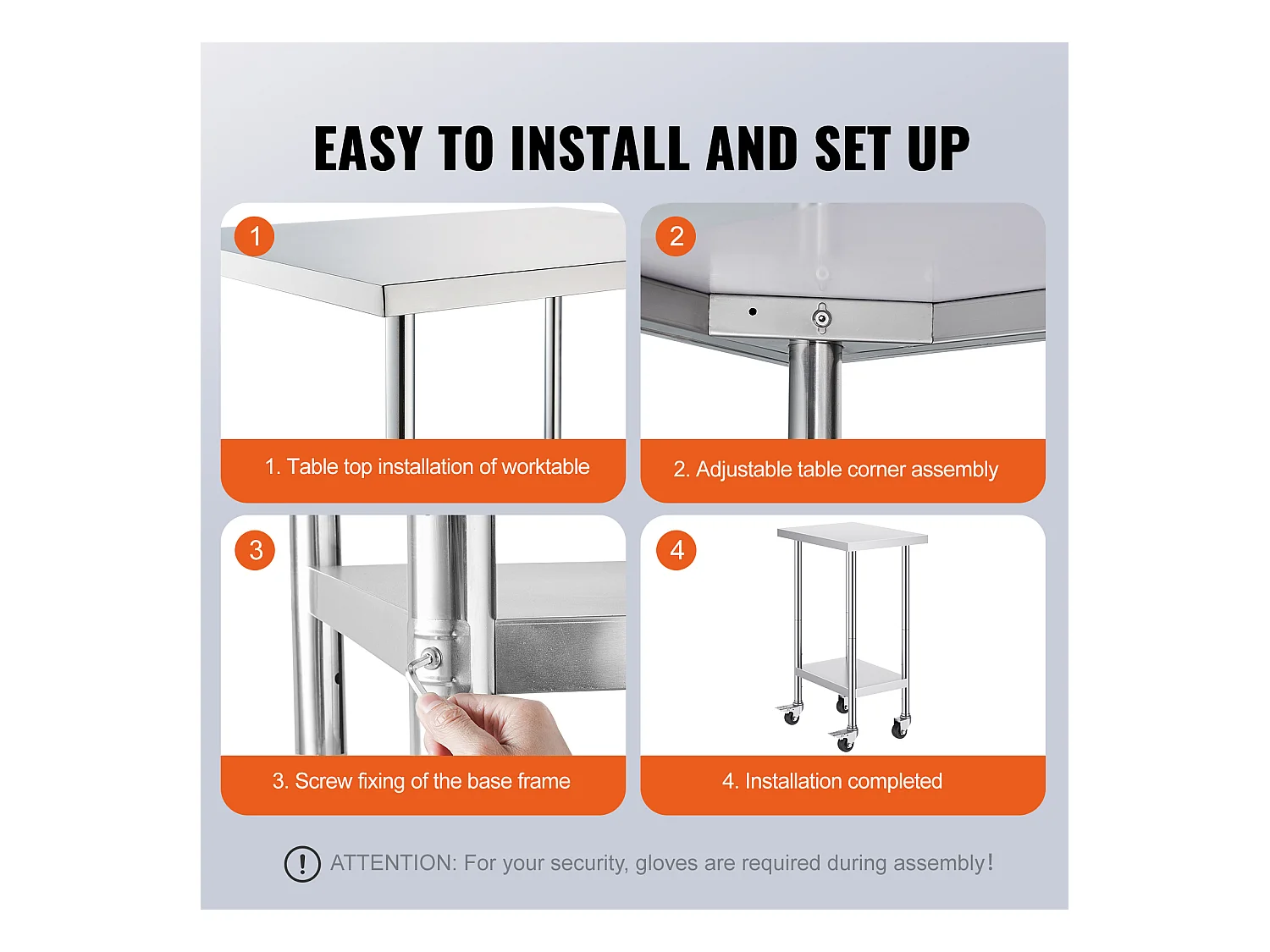 EASY TO INSTALL AND SET UP

1

1. Table top installation of worktable

2

2. Adjustable table corner assembly

3

3. Screw fixing of the base frame

4

4. Installation completed

! ATTENTION: For your security, gloves are required during assembly!