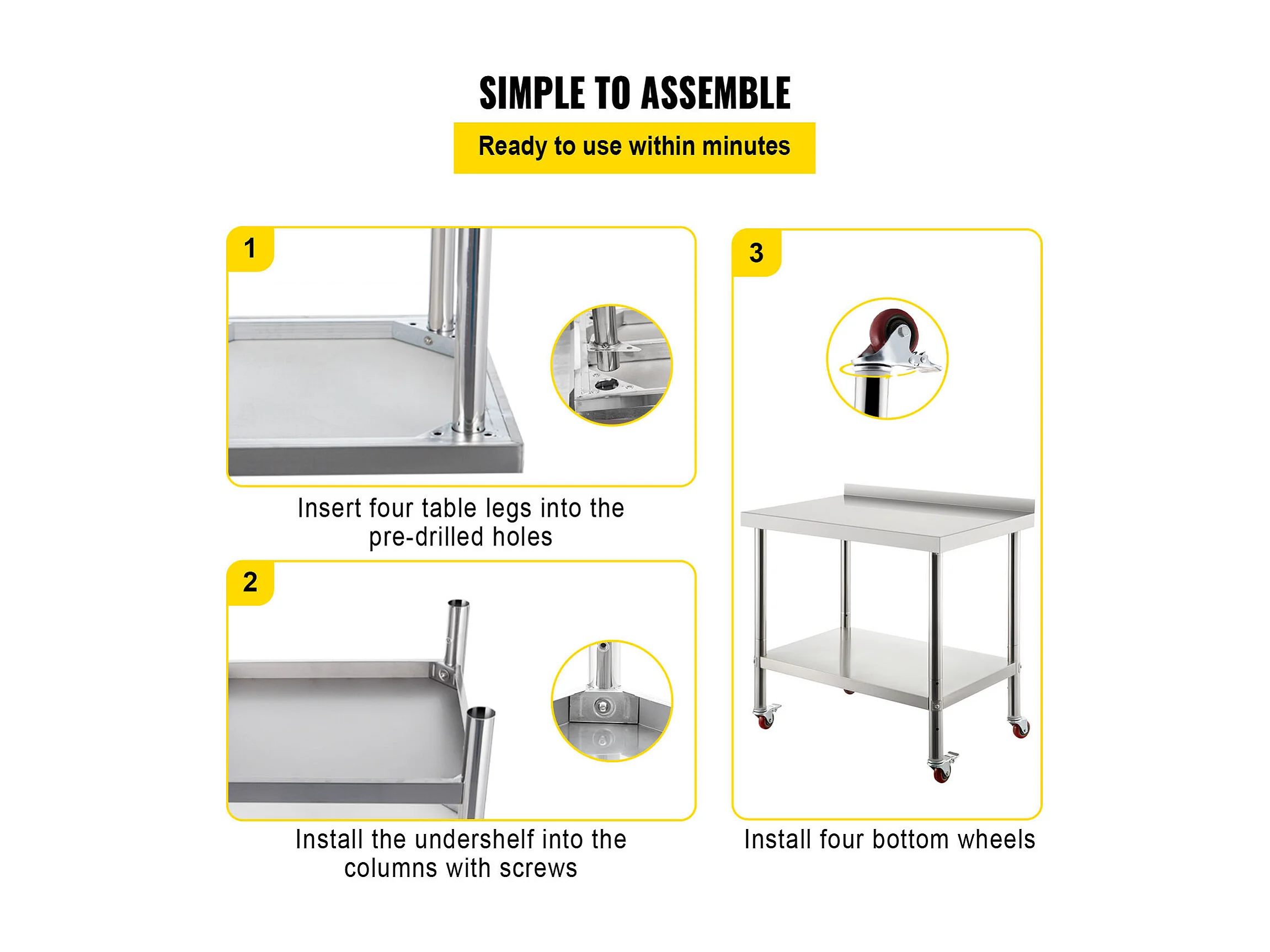 SIMPLE TO ASSEMBLE

Ready to use within minutes

1

Insert four table legs into the pre-drilled holes

2

Install the undershelf into the columns with screws

3

Install four bottom wheels