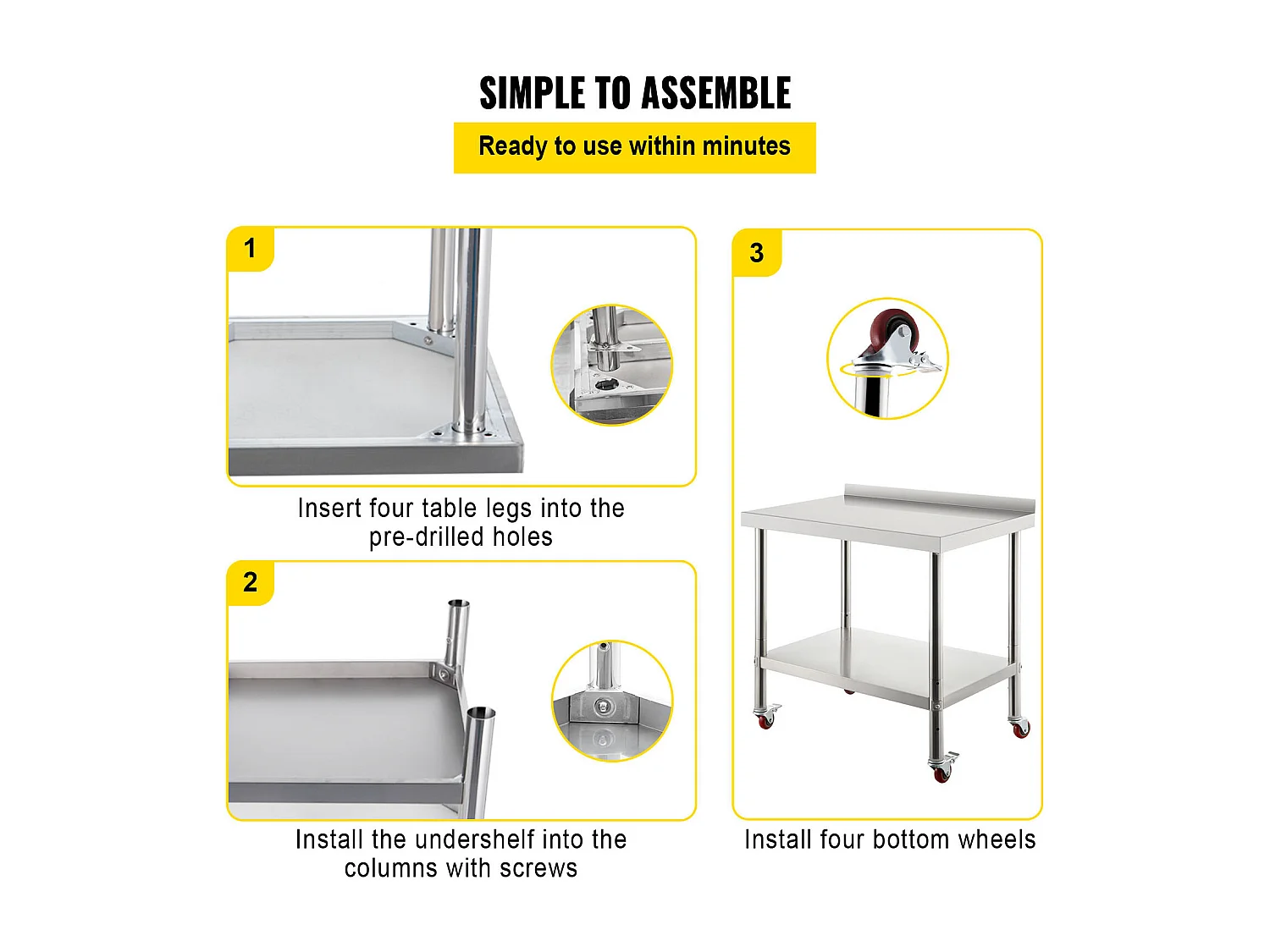 SIMPLE TO ASSEMBLE

Ready to use within minutes

1

Insert four table legs into the pre-drilled holes

2

Install the undershelf into the columns with screws

3

Install four bottom wheels