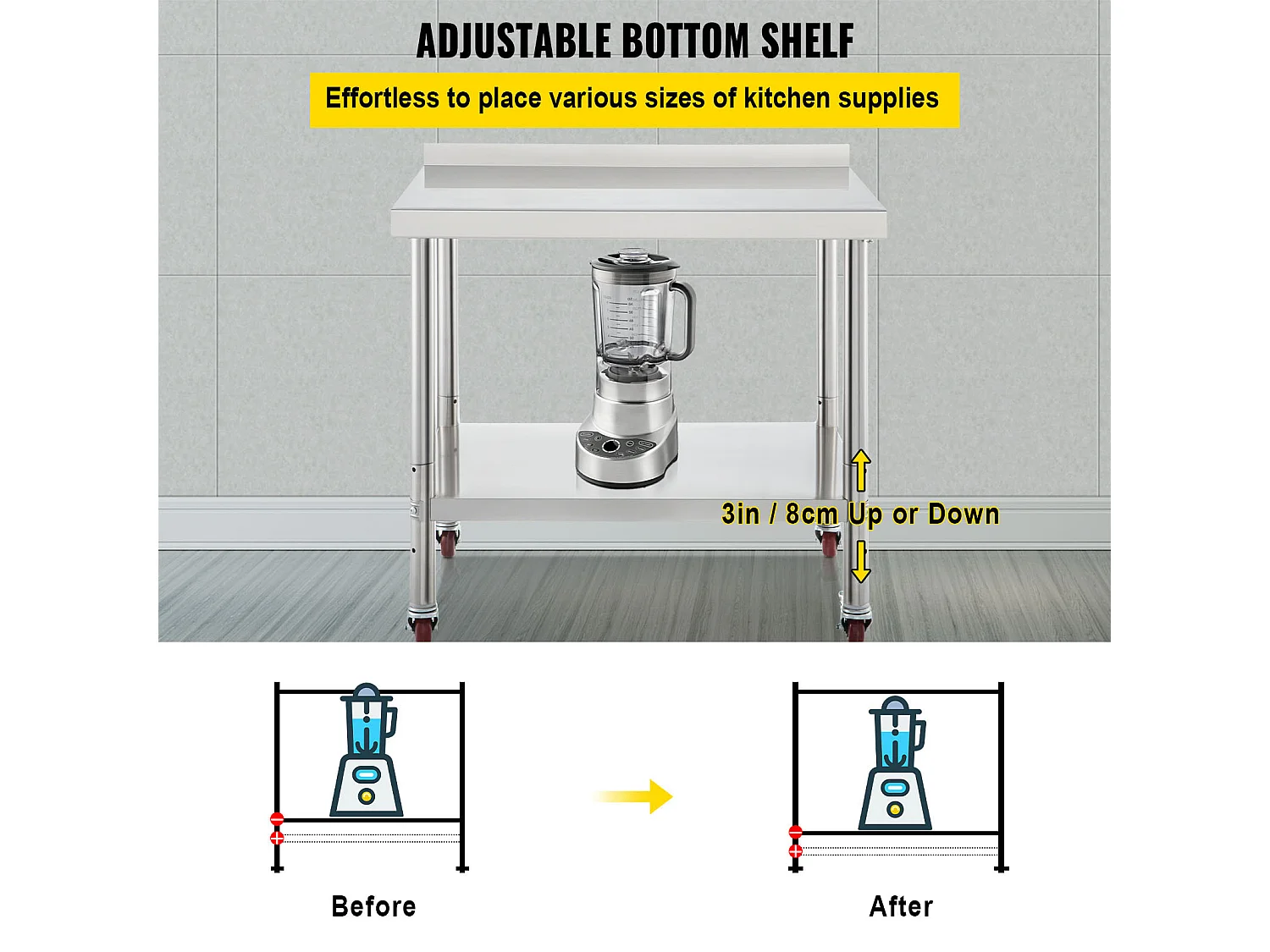 ADJUSTABLE BOTTOM SHELF

Effortless to place various sizes of kitchen supplies

3in / 8cm Up or Down

Before

After