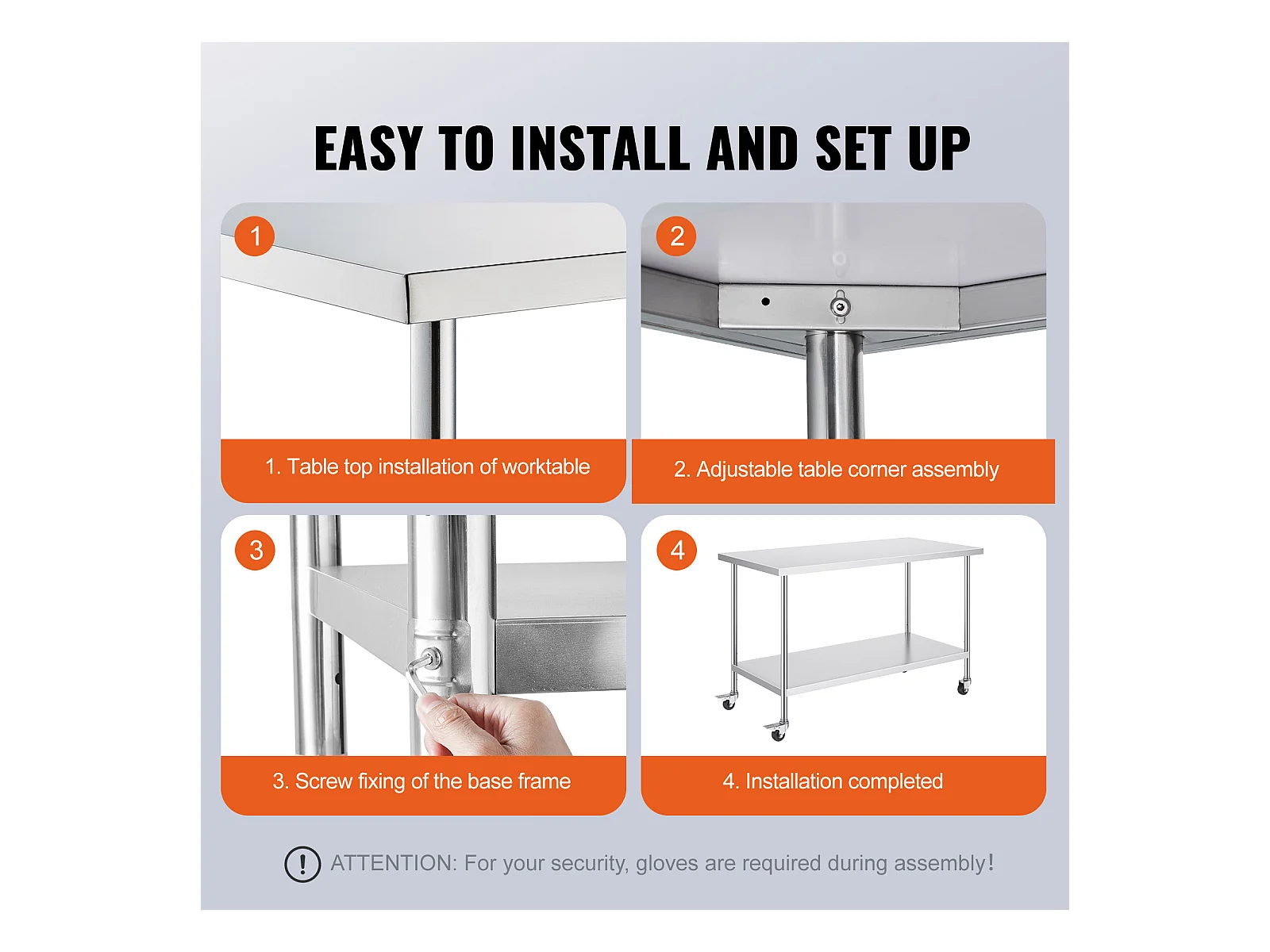 EASY TO INSTALL AND SET UP

1

1. Table top installation of worktable

2

2. Adjustable table corner assembly

3

3. Screw fixing of the base frame

4

4. Installation completed

! ATTENTION: For your security, gloves are required during assembly!