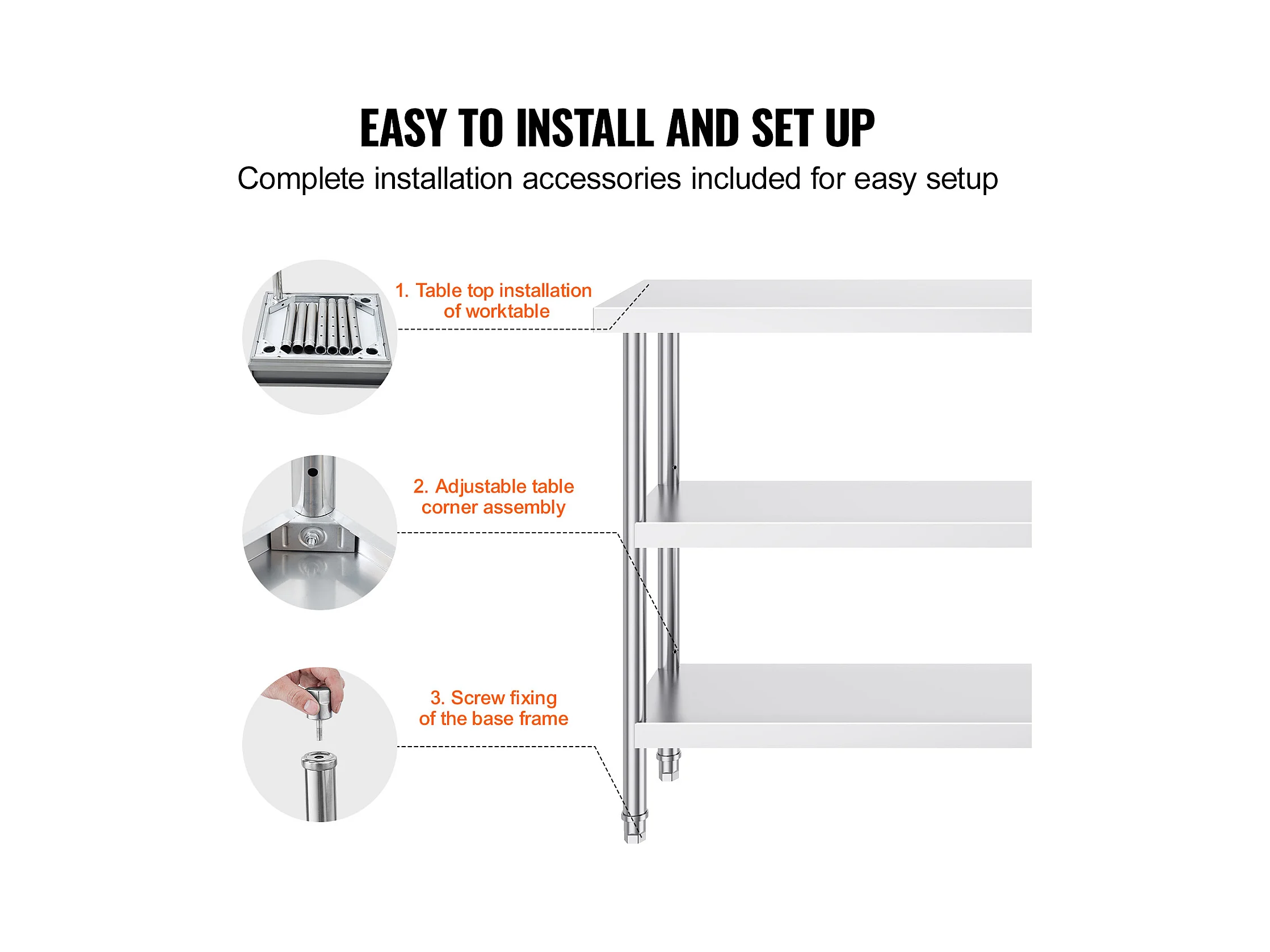 EASY TO INSTALL AND SET UP

Complete installation accessories included for easy setup

1. Table top installation of worktable

2. Adjustable table corner assembly

3. Screw fixing of the base frame