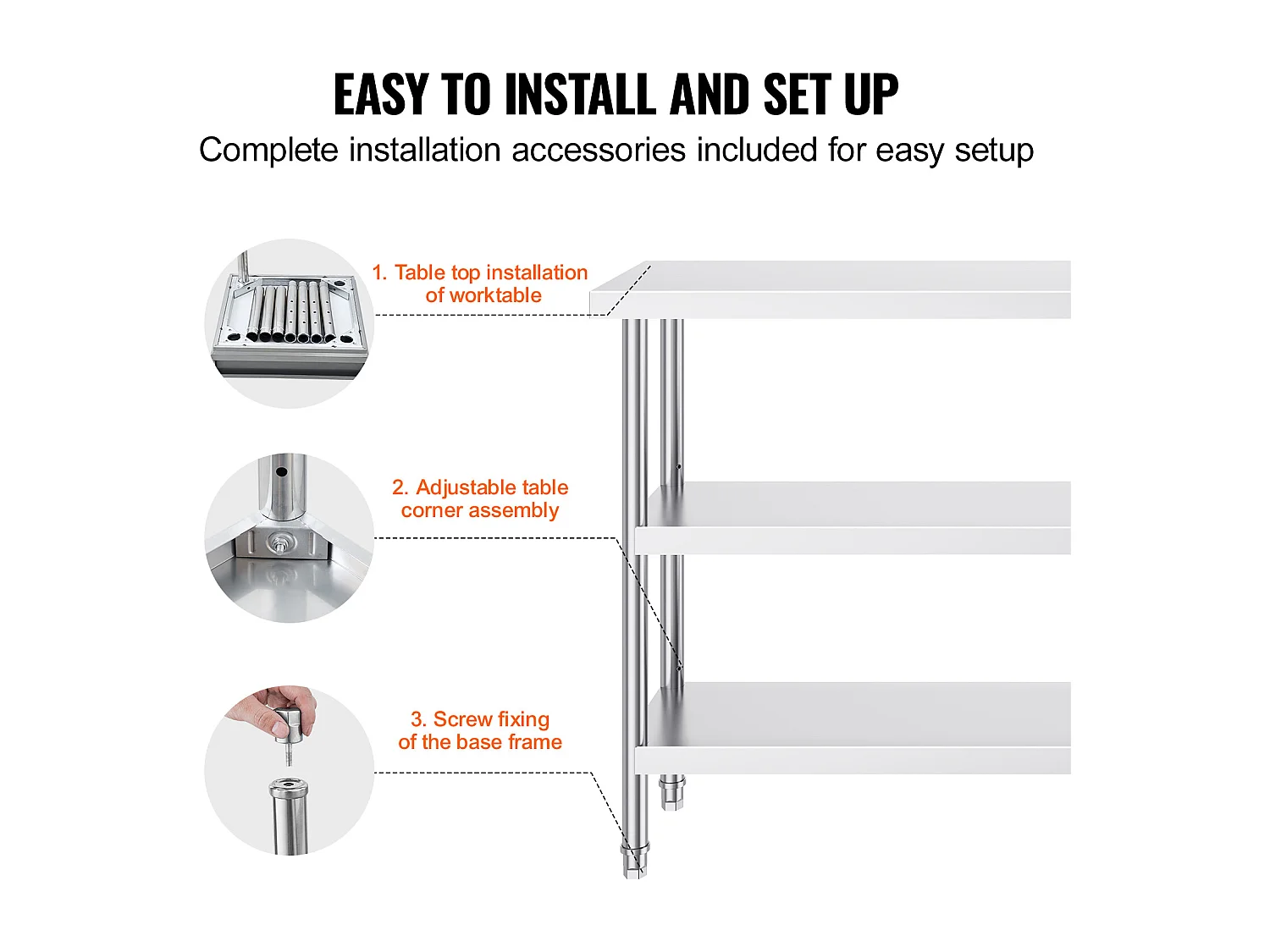 EASY TO INSTALL AND SET UP

Complete installation accessories included for easy setup

1. Table top installation of worktable

2. Adjustable table corner assembly

3. Screw fixing of the base frame