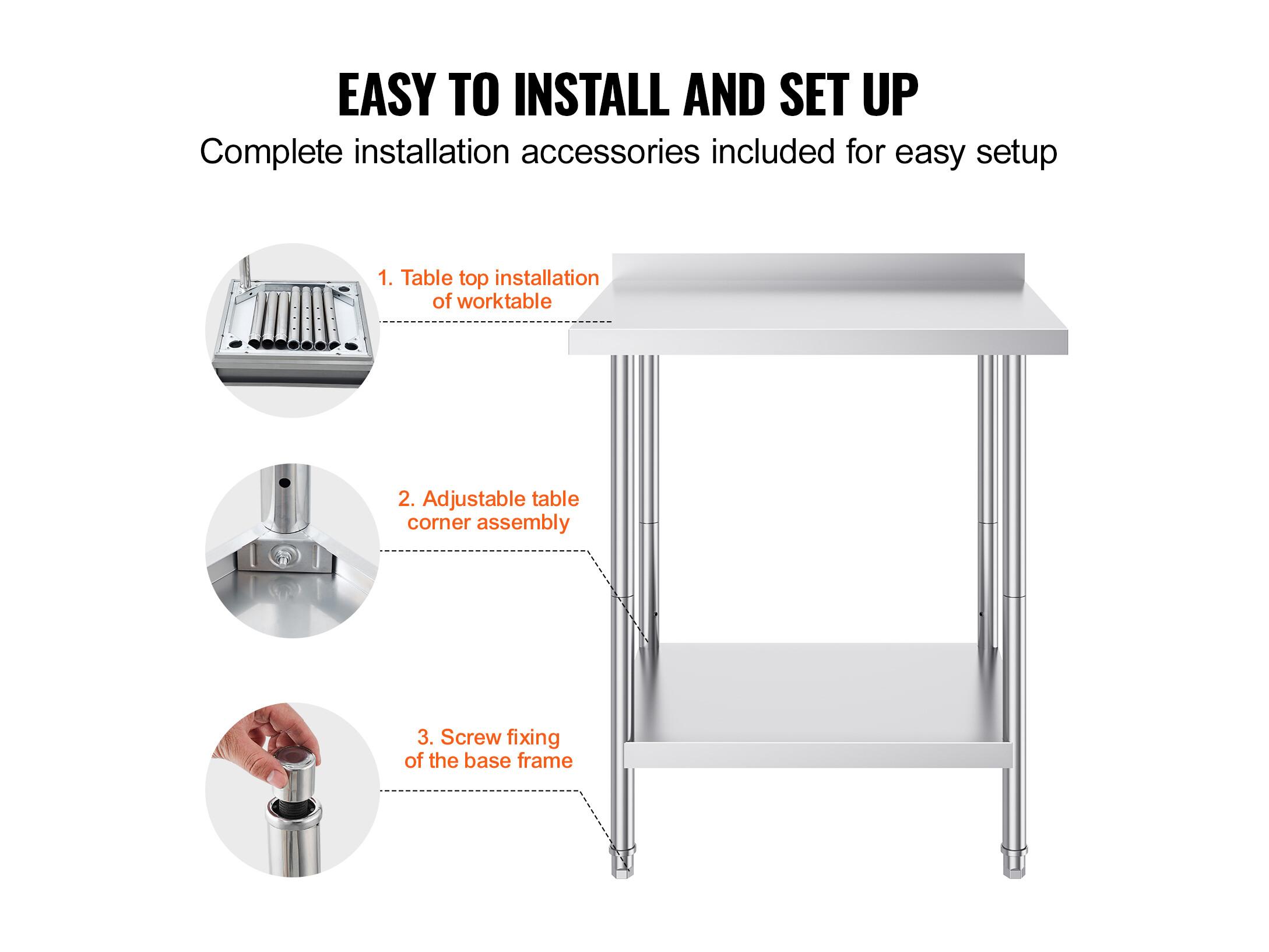 EASY TO INSTALL AND SET UP

Complete installation accessories included for easy setup

1. Table top installation of worktable

2. Adjustable table corner assembly

3. Screw fixing of the base frame