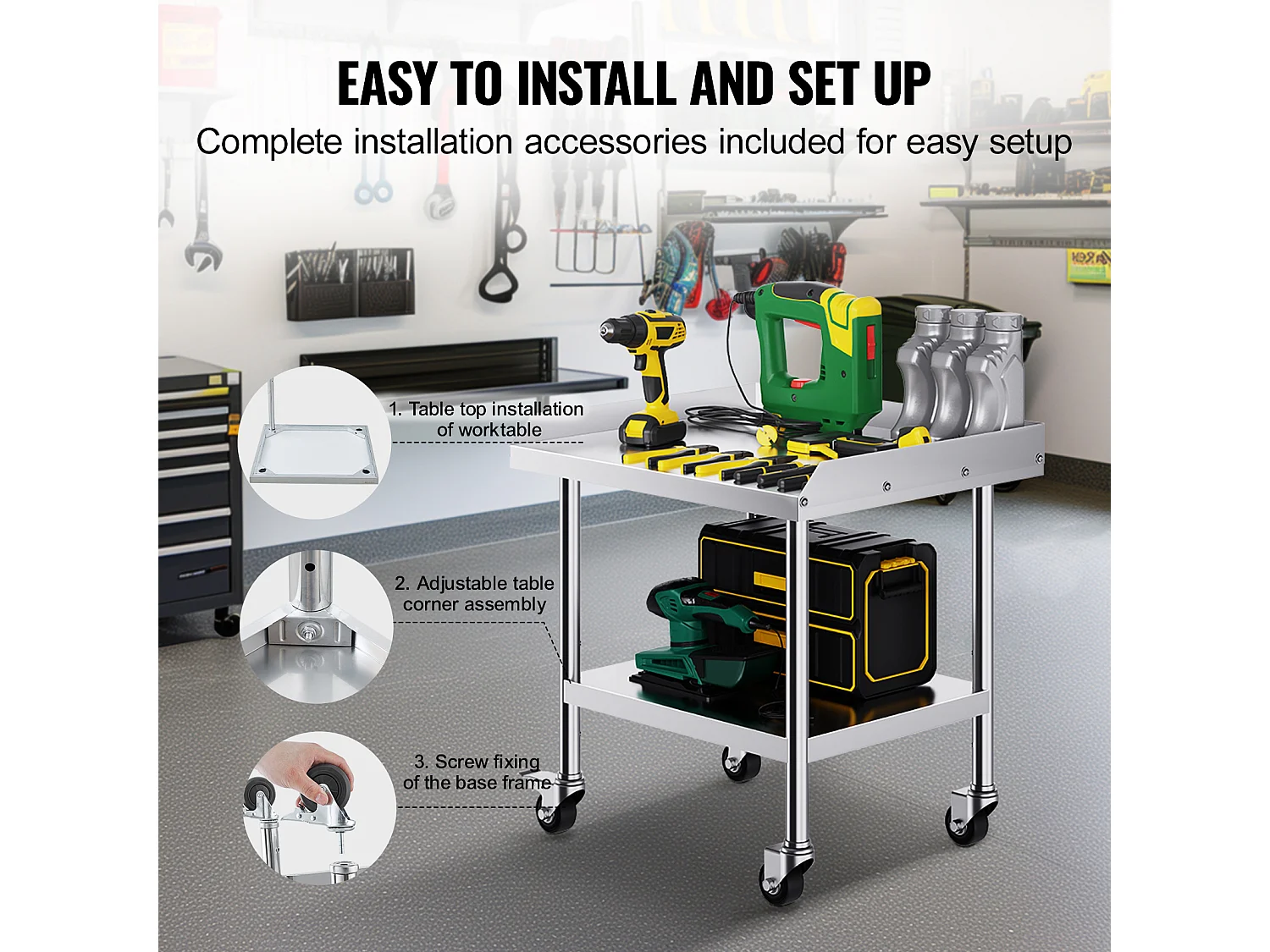 EASY TO INSTALL AND SET UP
Complete installation accessories included for easy setup

1. Table top installation of worktable

2. Adjustable table corner assembly

3. Screw fixing of the base frame