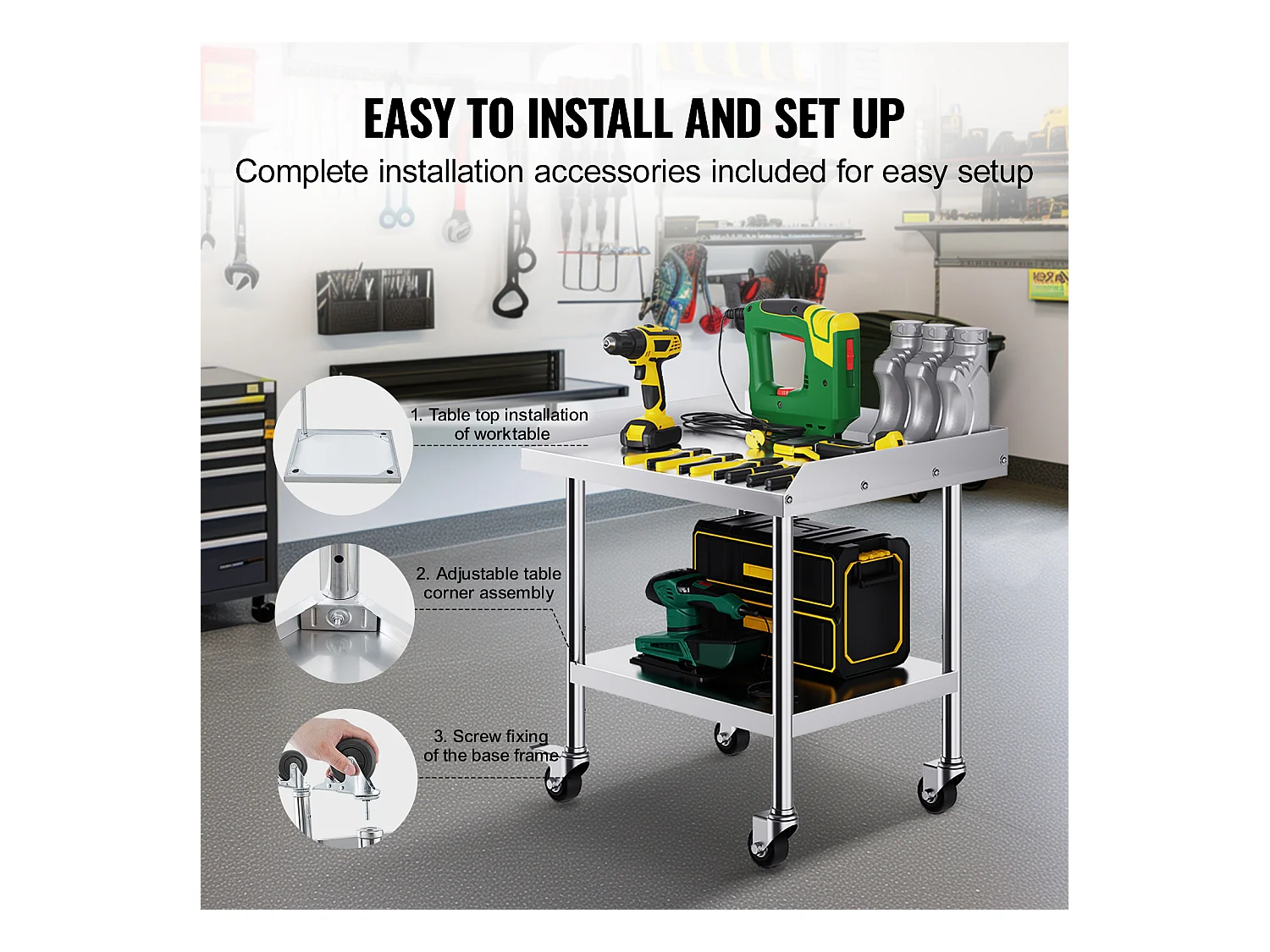 EASY TO INSTALL AND SET UP
Complete installation accessories included for easy setup

1. Table top installation of worktable

2. Adjustable table corner assembly

3. Screw fixing of the base frame