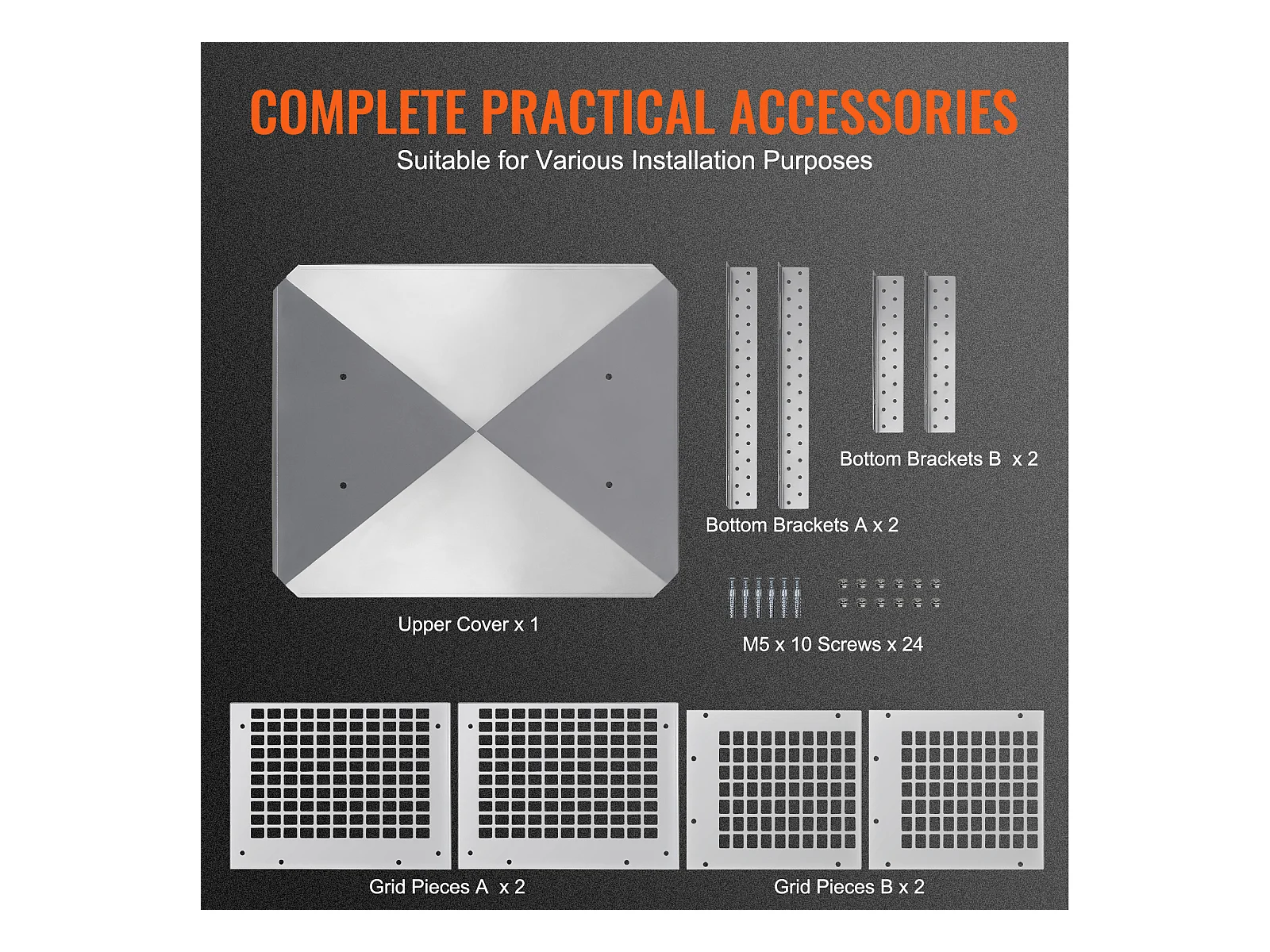 COMPLETE PRACTICAL ACCESSORIES
Suitable for Various Installation Purposes

Bottom Brackets B x 2

Bottom Brackets A x 2

Upper Cover x 1

M5 x 10 Screws x 24

Grid Pieces A x 2

Grid Pieces B x 2