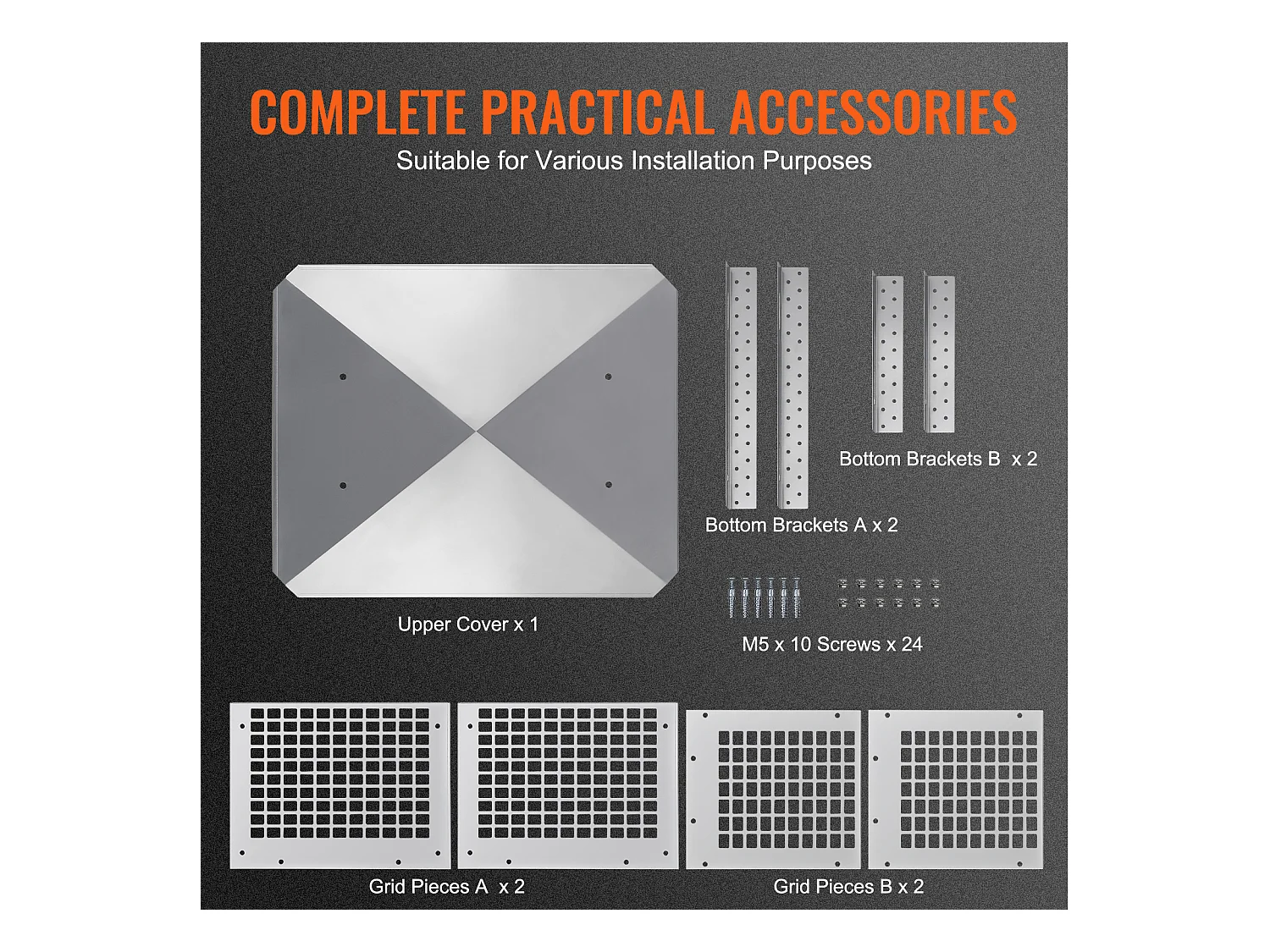 COMPLETE PRACTICAL ACCESSORIES

Suitable for Various Installation Purposes

Bottom Brackets B x 2

Bottom Brackets A x 2

Upper Cover x 1

M5 x 10 Screws x 24

Grid Pieces A x 2

Grid Pieces B x 2