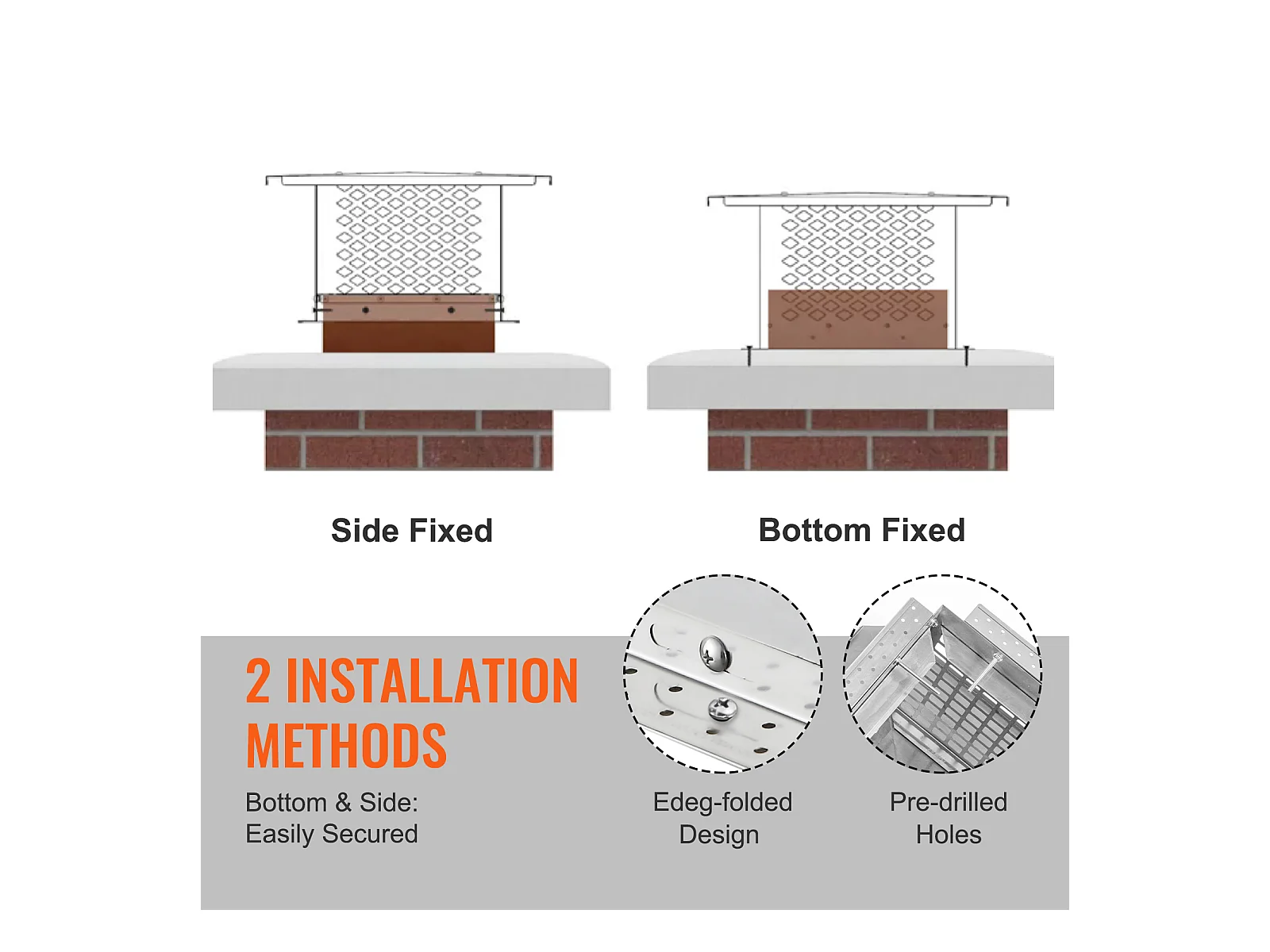 Side Fixed

Bottom Fixed

2 INSTALLATION METHODS

Bottom & Side:
Easily Secured

Edeg-folded
Design

Pre-drilled
Holes